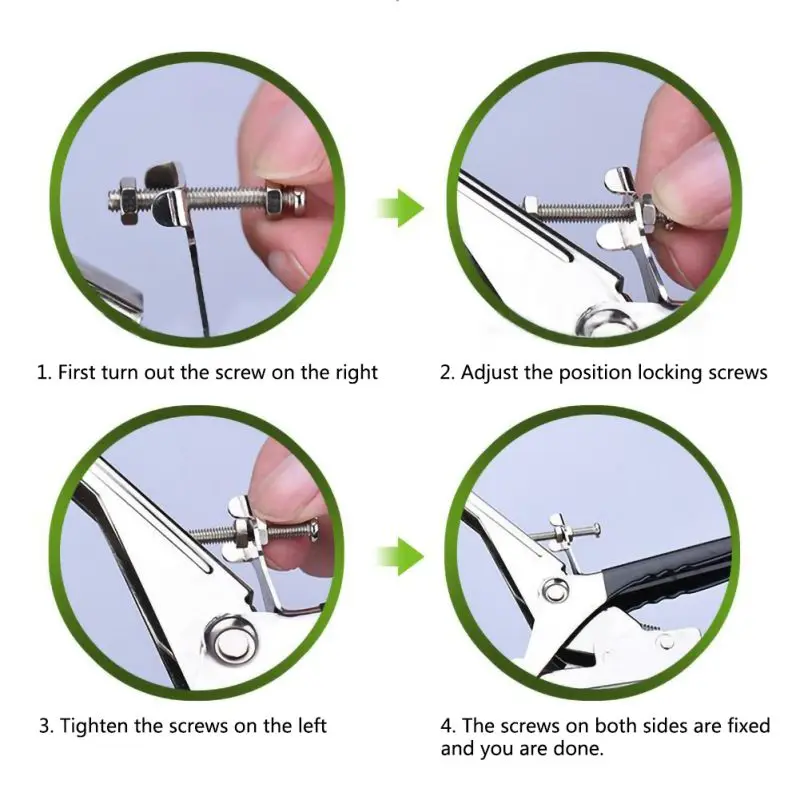 1. First turn out the screw on the right

2. Adjust the position locking screws

3. Tighten the screws on the left

4. The screws on both sides are fixed and you are done.