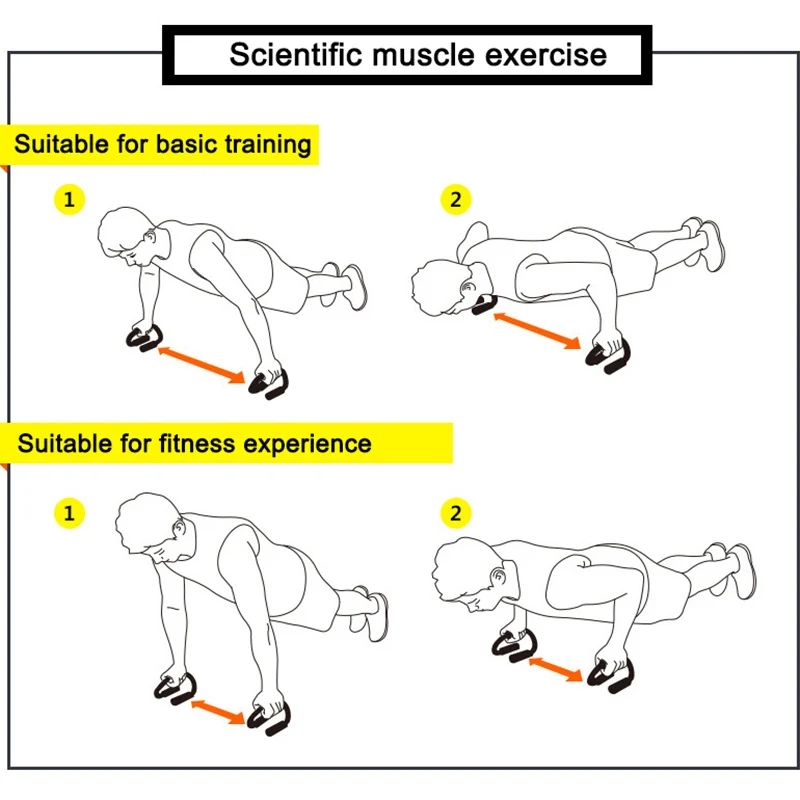 Scientific muscle exercise

Suitable for basic training

1

2

Suitable for fitness experience

1

2