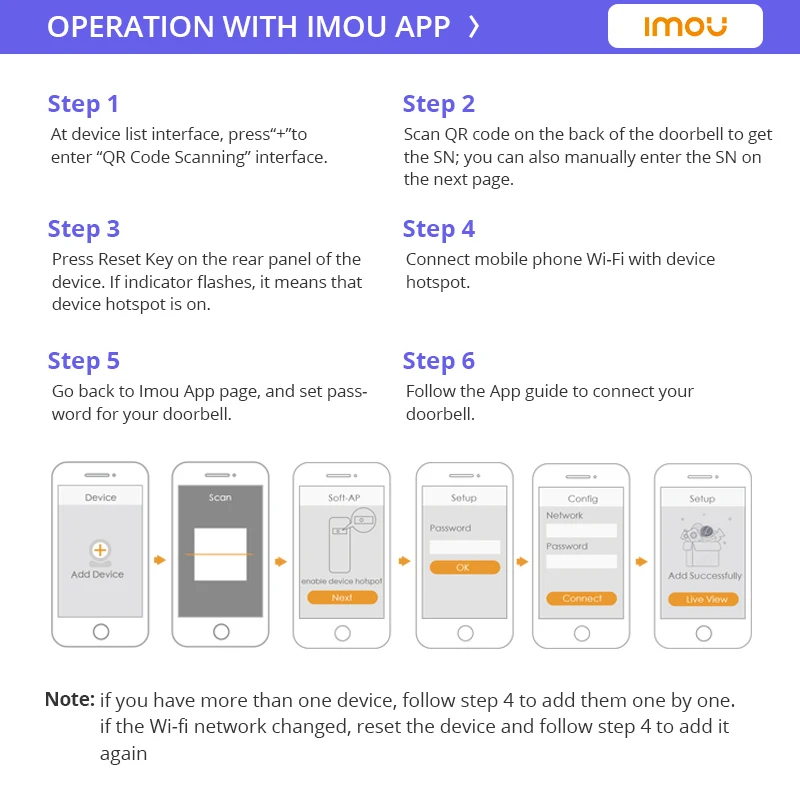 OPERATION WITH IMOU APP 〉

imou

Step 1
At device list interface, press“+”to enter “QR Code Scanning” interface.

Step 2
Scan QR code on the back of the doorbell to get the SN; you can also manually enter the SN on the next page.

Step 3
Press Reset Key on the rear panel of the device. If indicator flashes, it means that device hotspot is on.

Step 4
Connect mobile phone Wi-Fi with device hotspot.

Step 5
Go back to Imou App page, and set password for your doorbell.

Step 6
Follow the App guide to connect your doorbell.

Device
Add Device

Scan

Soft-AP
enable device hotspot
Next

Setup
Password
OK

Config
Network
Password
Connect

Setup
Add Successfully
Live View

Note: if you have more than one device, follow step 4 to add them one by one. if the Wi-fi network changed, reset the device and follow step 4 to add it again