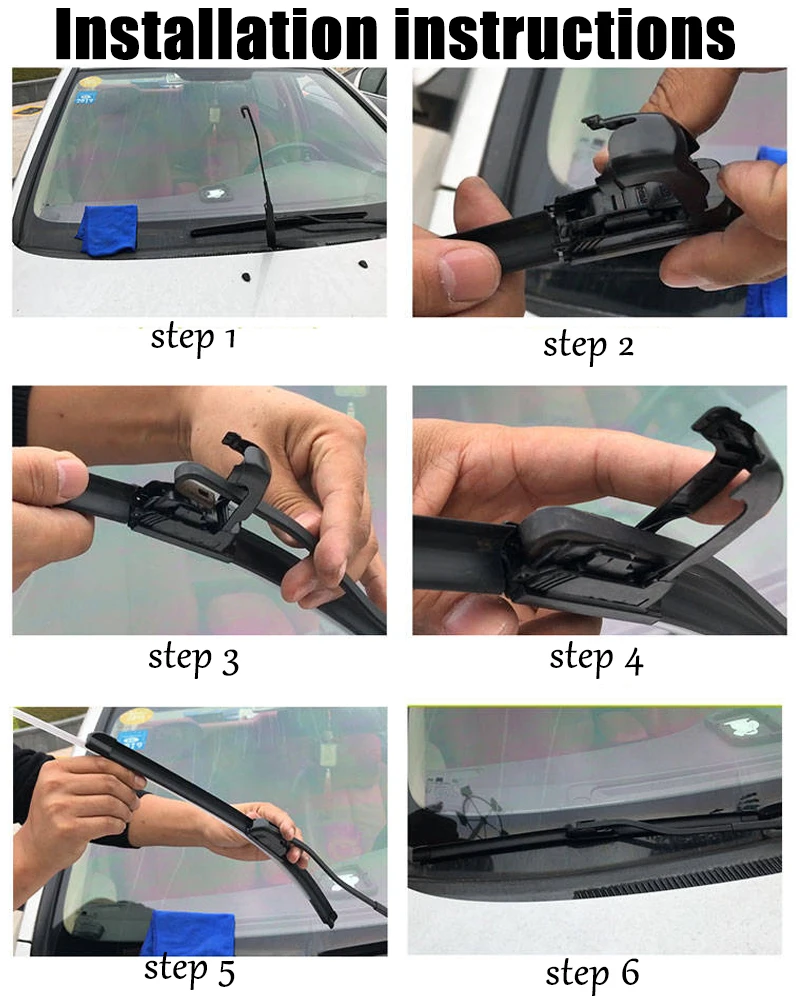 Installation instructions

step 1

step 2

step 3

step 4

step 5

step 6