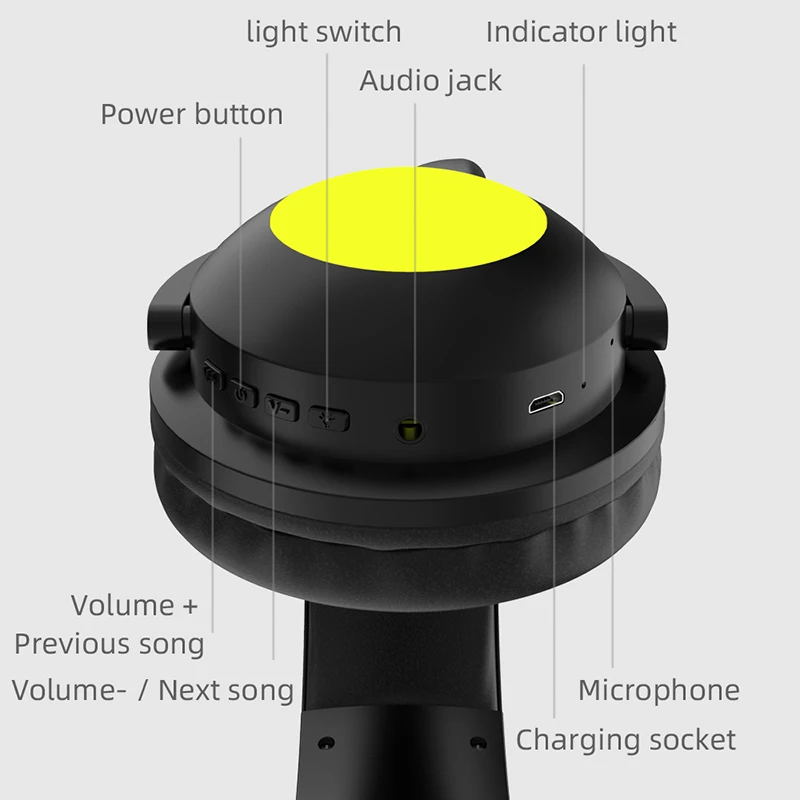 light switch
Indicator light
Audio jack
Power button

V-

Volume +
Previous song
Volume- / Next song
Microphone
Charging socket