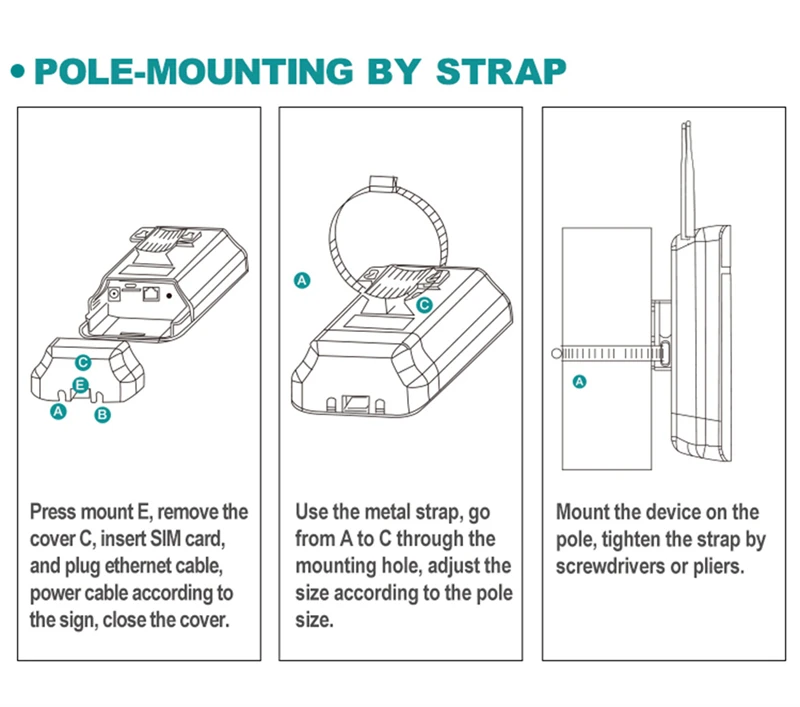 • POLE-MOUNTING BY STRAP

C
E
A
B

Press mount E, remove the cover C, insert SIM card, and plug ethernet cable, power cable according to the sign, close the cover.

A
C

Use the metal strap, go from A to C through the mounting hole, adjust the size according to the pole size.

A

Mount the device on the pole, tighten the strap by screwdrivers or pliers.