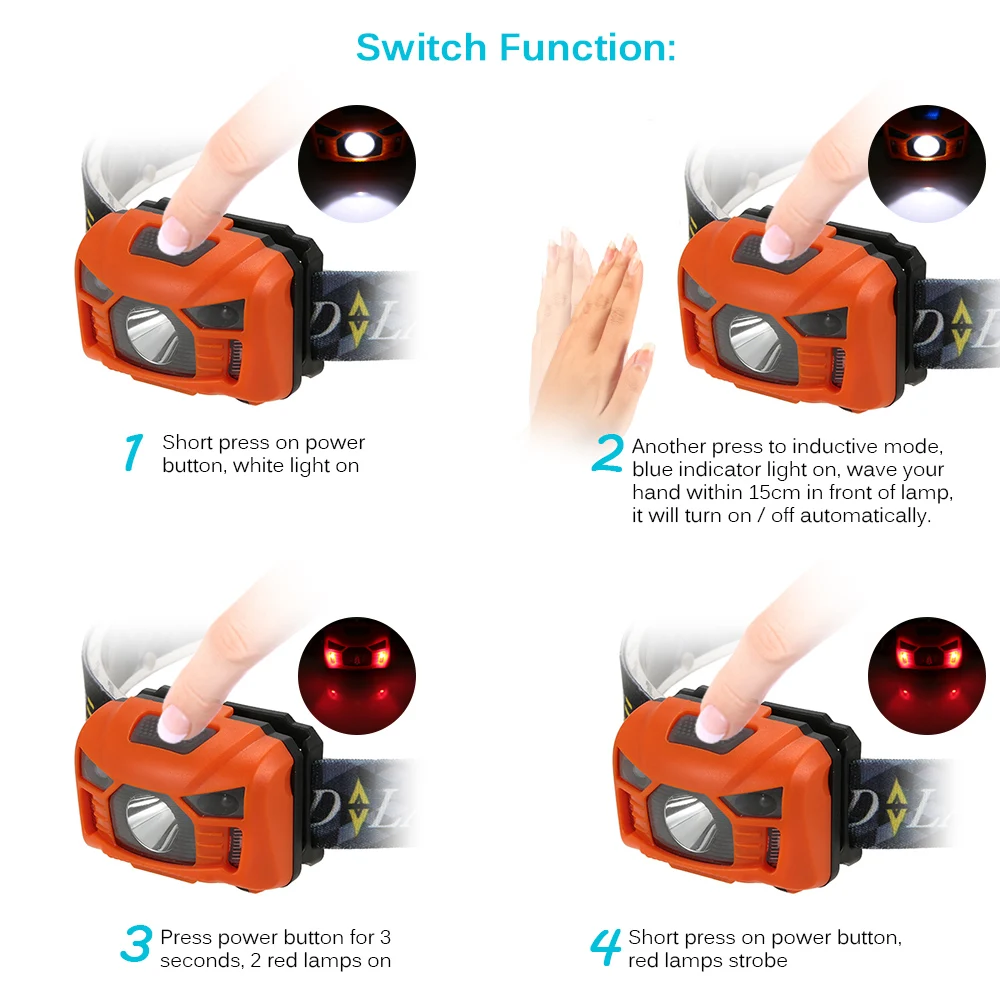 Switch Function:

1 Short press on power button, white light on

2 Another press to inductive mode, blue indicator light on, wave your hand within 15cm in front of lamp, it will turn on / off automatically.

3 Press power button for 3 seconds, 2 red lamps on

4 Short press on power button, red lamps strobe