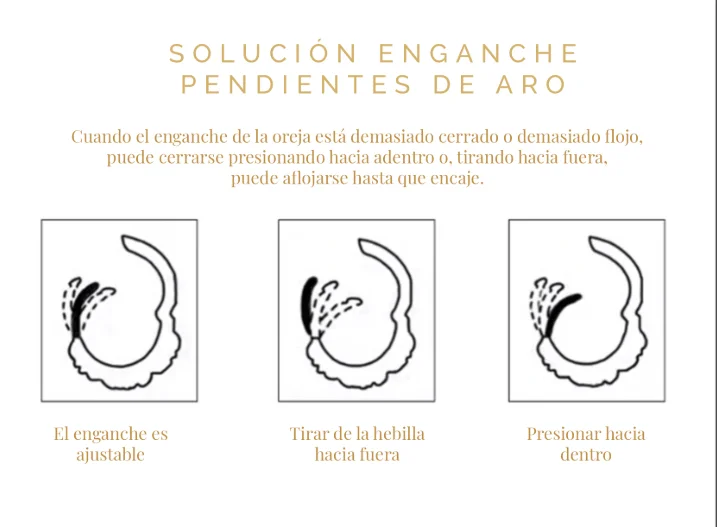 SOLUCIÓN ENGANCHE
PENDIENTES DE ARO

Cuando el enganche de la oreja está demasiado cerrado o demasiado flojo, puede cerrarse presionando hacia adentro o, tirando hacia fuera, puede aflojarse hasta que encaje.

El enganche es ajustable

Tirar de la hebilla hacia fuera

Presionar hacia dentro