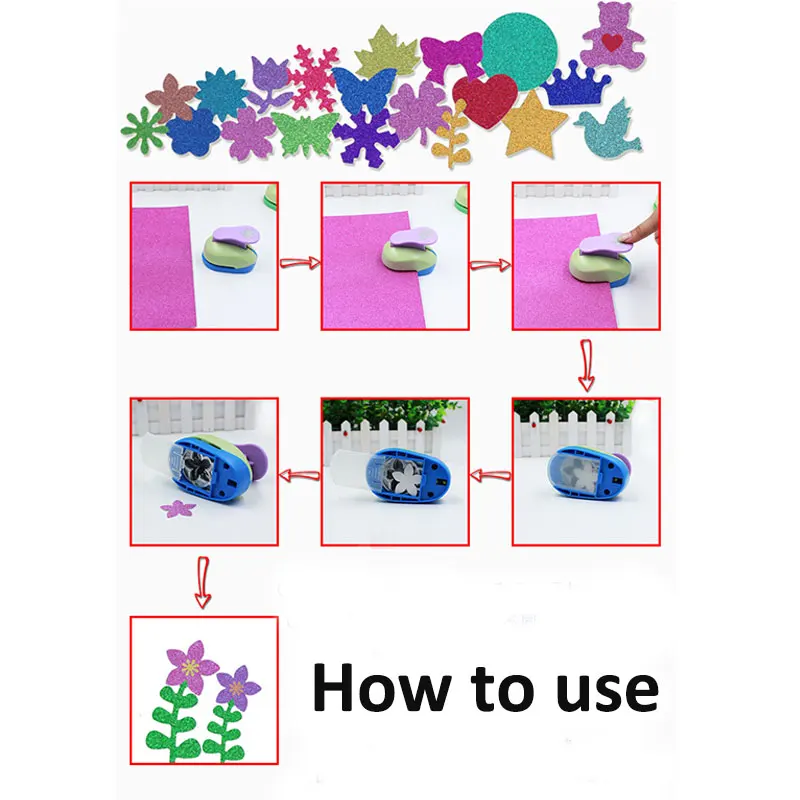 How to use