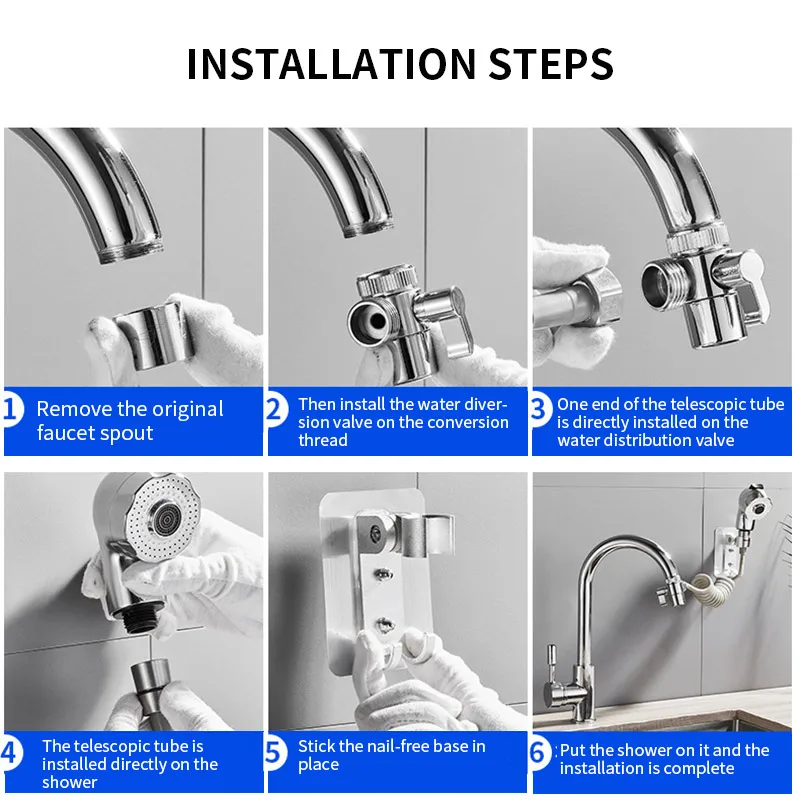 INSTALLATION STEPS

1 Remove the original faucet spout

2 Then install the water diversion valve on the conversion thread

3 One end of the telescopic tube is directly installed on the water distribution valve

4 The telescopic tube is installed directly on the shower

5 Stick the nail-free base in place

6 Put the shower on it and the installation is complete