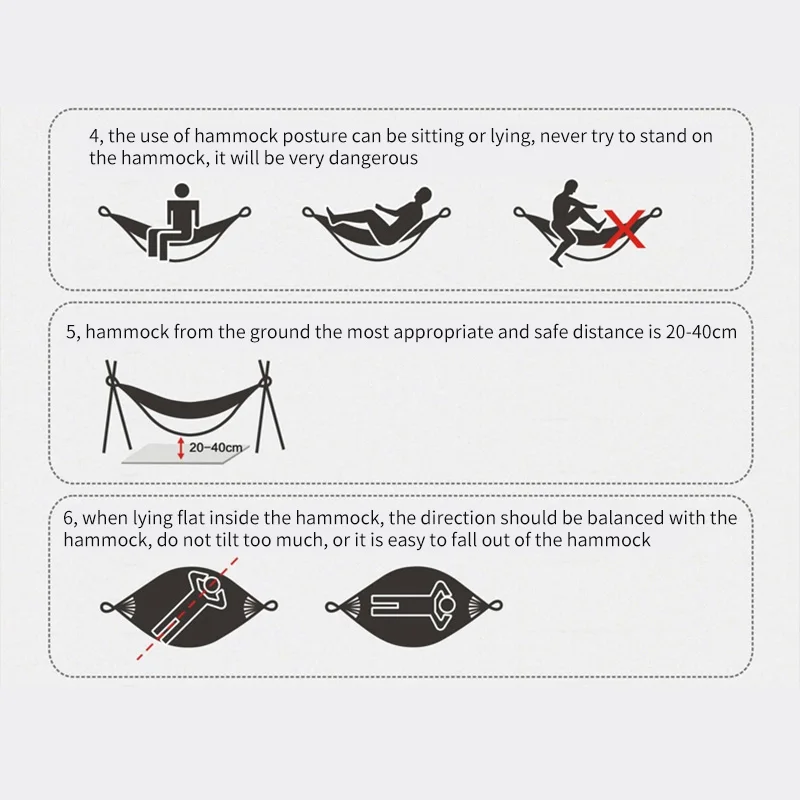 4, the use of hammock posture can be sitting or lying, never try to stand on the hammock, it will be very dangerous

5, hammock from the ground the most appropriate and safe distance is 20-40cm

20-40cm

6, when lying flat inside the hammock, the direction should be balanced with the hammock, do not tilt too much, or it is easy to fall out of the hammock