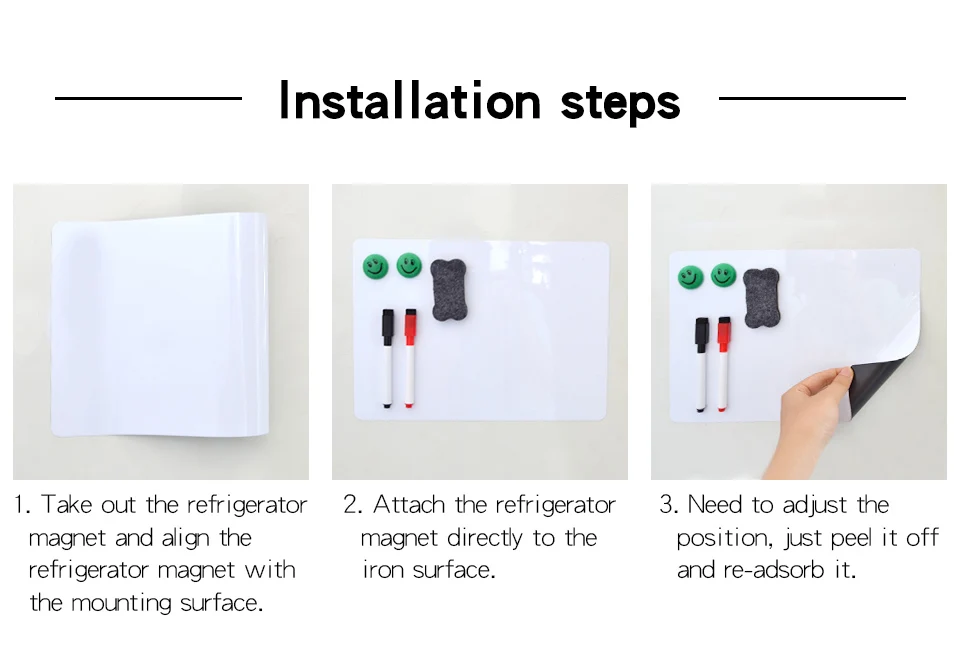 Installation steps

1. Take out the refrigerator magnet and align the refrigerator magnet with the mounting surface.

2. Attach the refrigerator magnet directly to the iron surface.

3. Need to adjust the position, just peel it off and re-adsorb it.