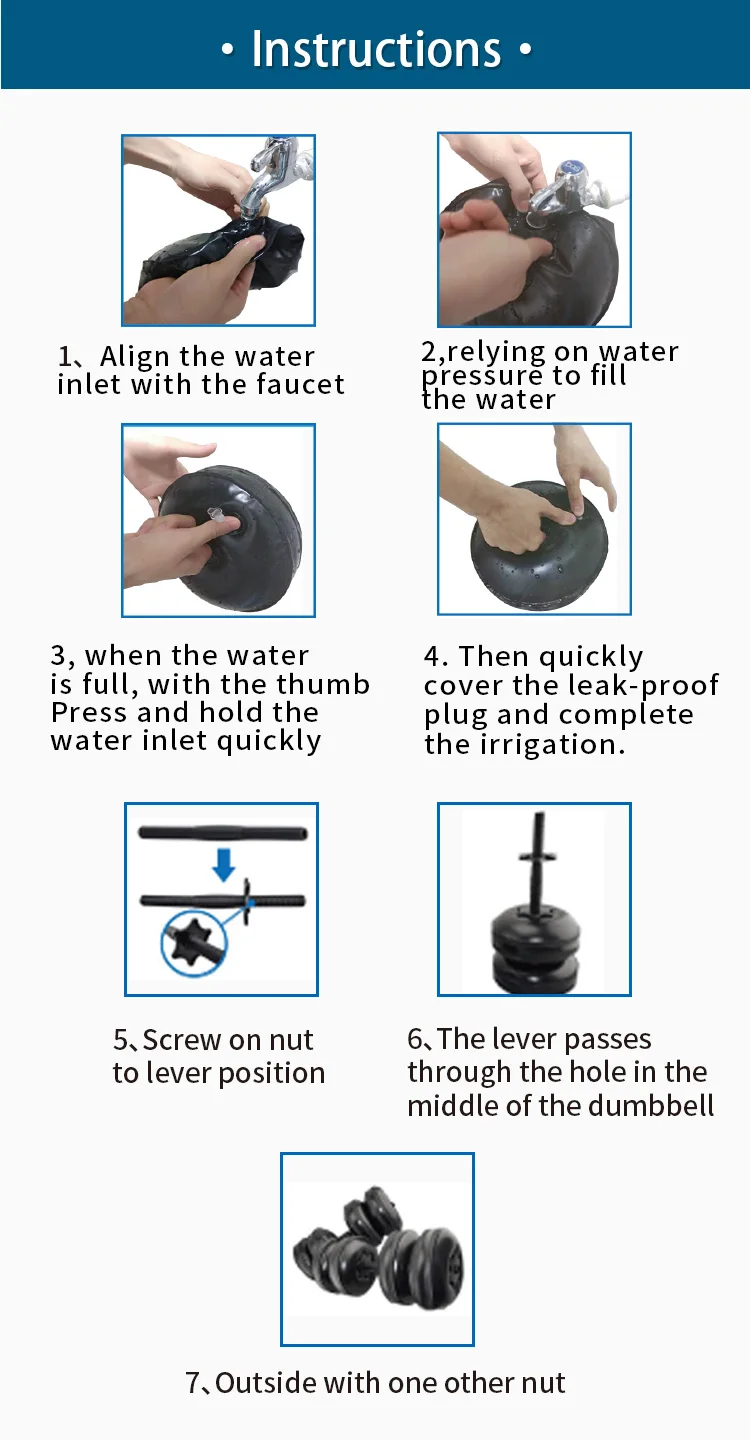 • Instructions •

1、Align the water inlet with the faucet

2,relying on water pressure to fill the water

3, when the water is full, with the thumb Press and hold the water inlet quickly

4. Then quickly cover the leak-proof plug and complete the irrigation.

5、Screw on nut to lever position

6、The lever passes through the hole in the middle of the dumbbell

7、Outside with one other nut