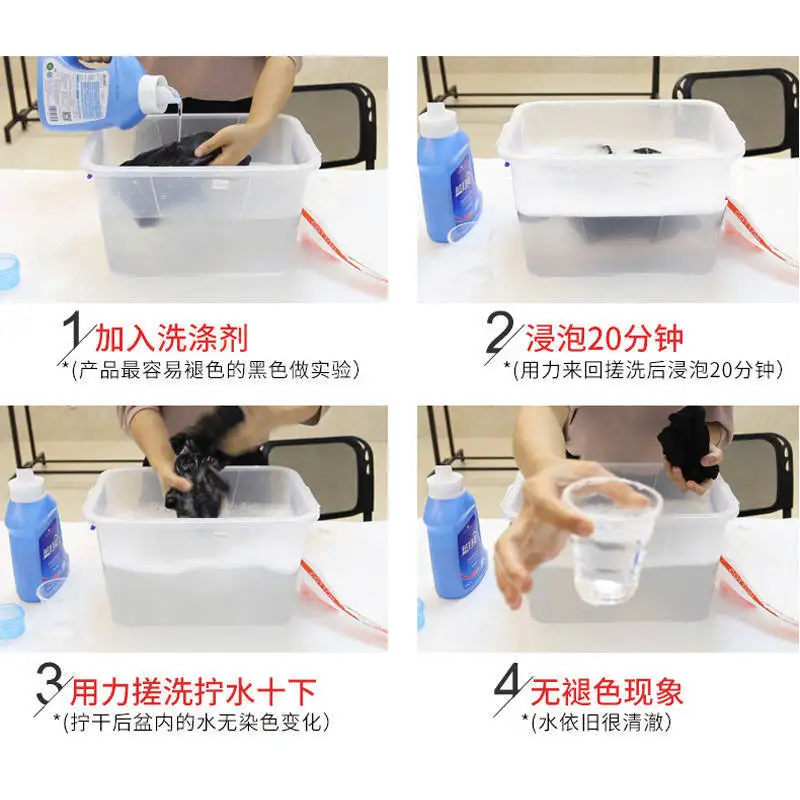 1 加入洗涤剂
*(产品最容易褪色的黑色做实验)

2 浸泡20分钟
*(用力来回搓洗后浸泡20分钟)

3 用力搓洗拧水十下
*(拧干后盆内的水无染色变化)

4 无褪色现象
*(水依旧很清澈)