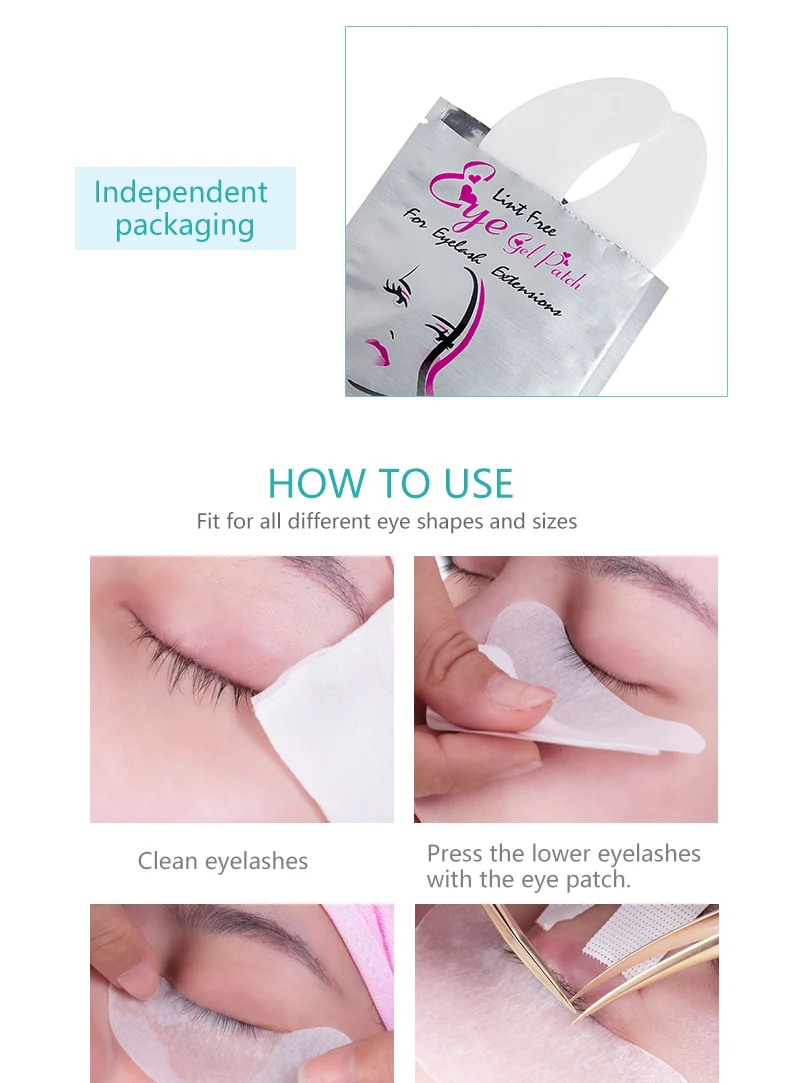 Independent packaging

Lint Free
Eye Gel Patch
For Eyelash Extensions

HOW TO USE
Fit for all different eye shapes and sizes

Clean eyelashes

Press the lower eyelashes with the eye patch.