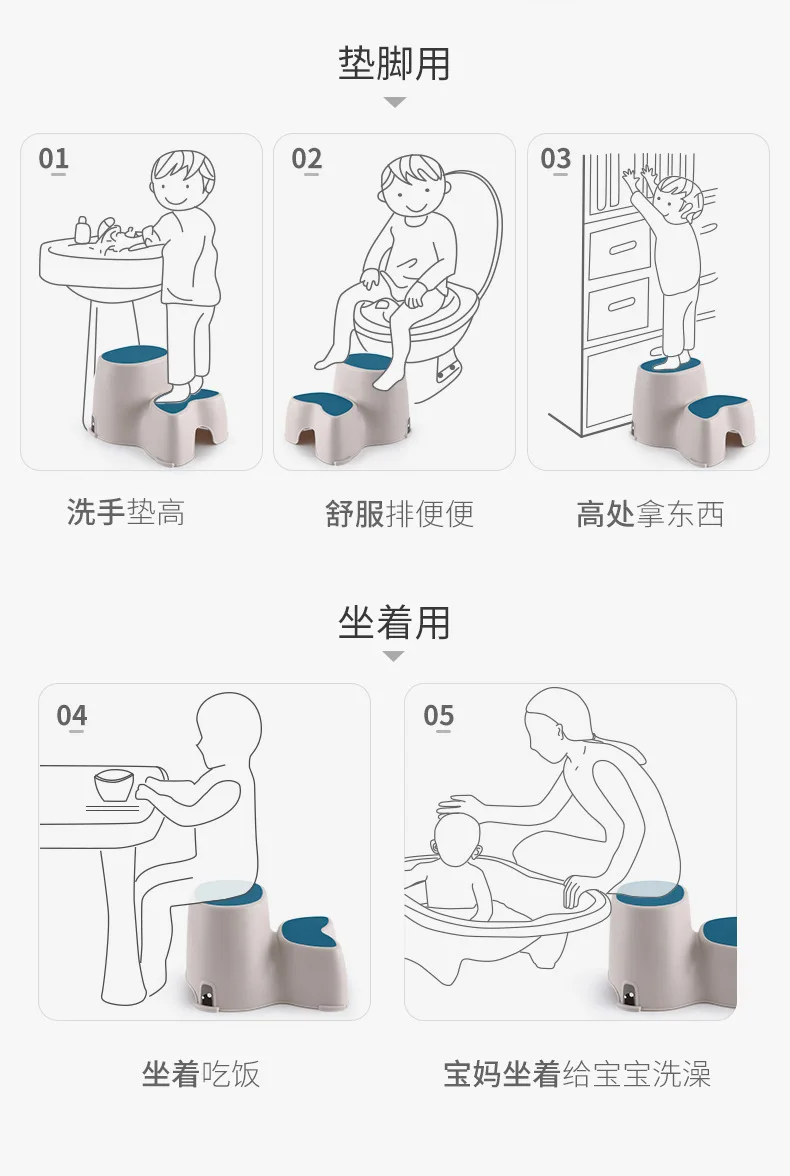 垫脚用

01

02

03

洗手垫高

舒服排便便

高处拿东西

坐着用

04

05

坐着吃饭

宝妈坐着给宝宝洗澡