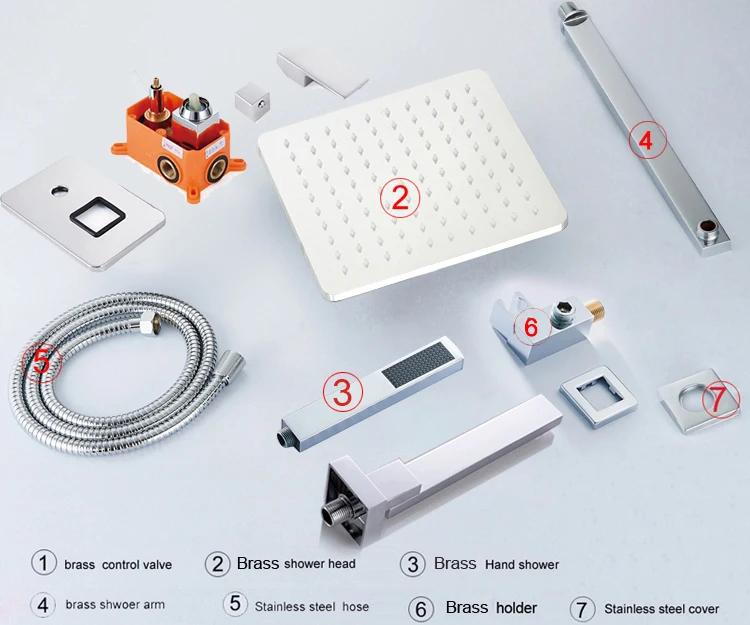 4

2

6

5

3

7

1 brass control valve
2 Brass shower head
3 Brass Hand shower
4 brass shwoer arm
5 Stainless steel hose
6 Brass holder
7 Stainless steel cover