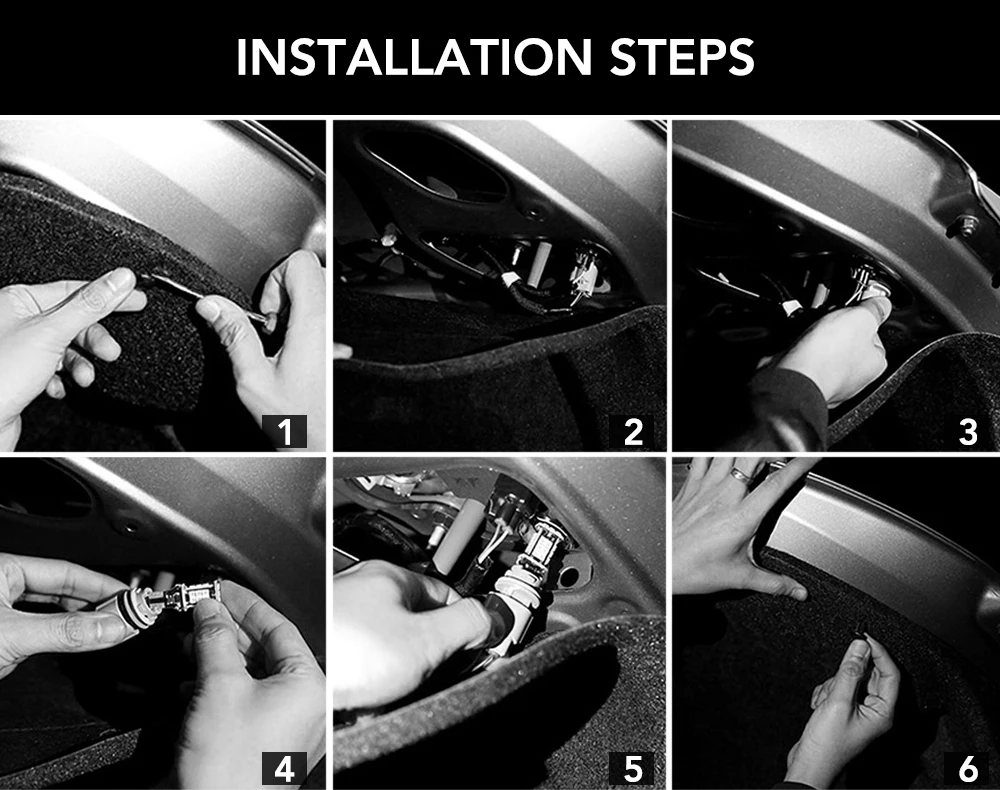 INSTALLATION STEPS

1

2

3

4

5

6