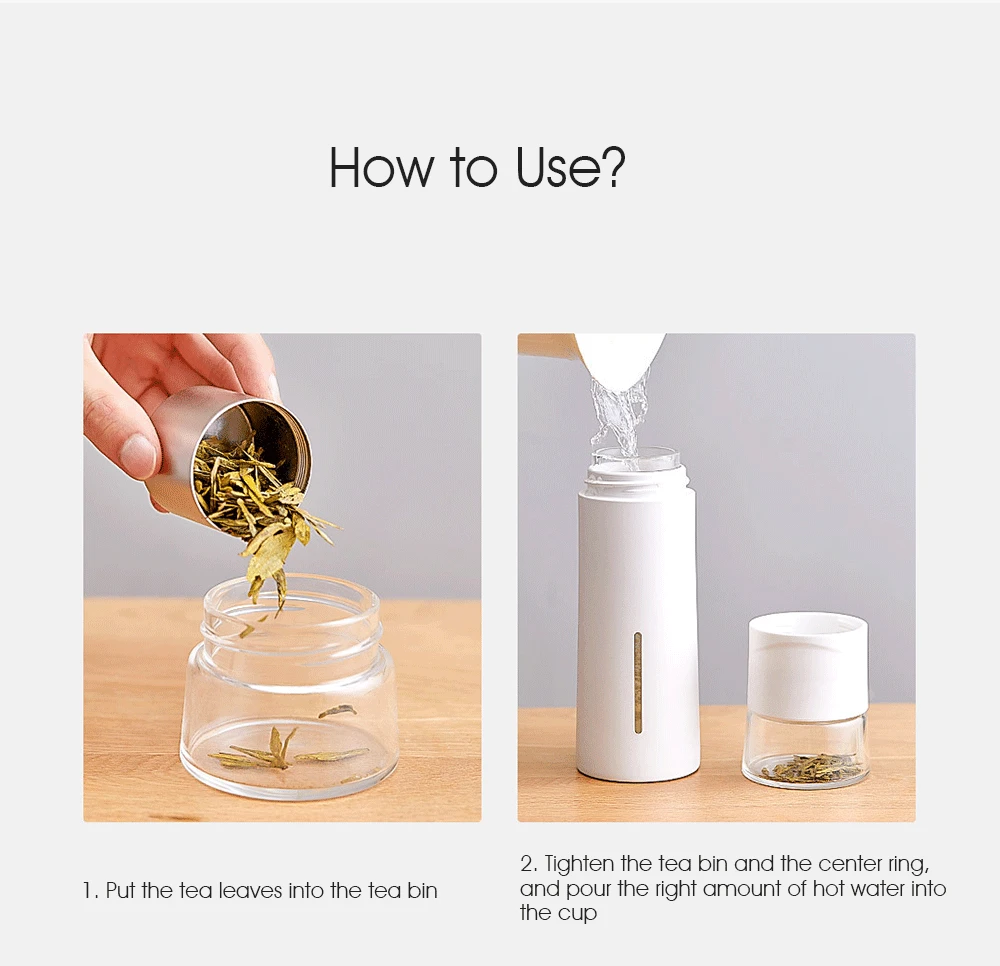 How to Use?

1. Put the tea leaves into the tea bin

2. Tighten the tea bin and the center ring, and pour the right amount of hot water into the cup