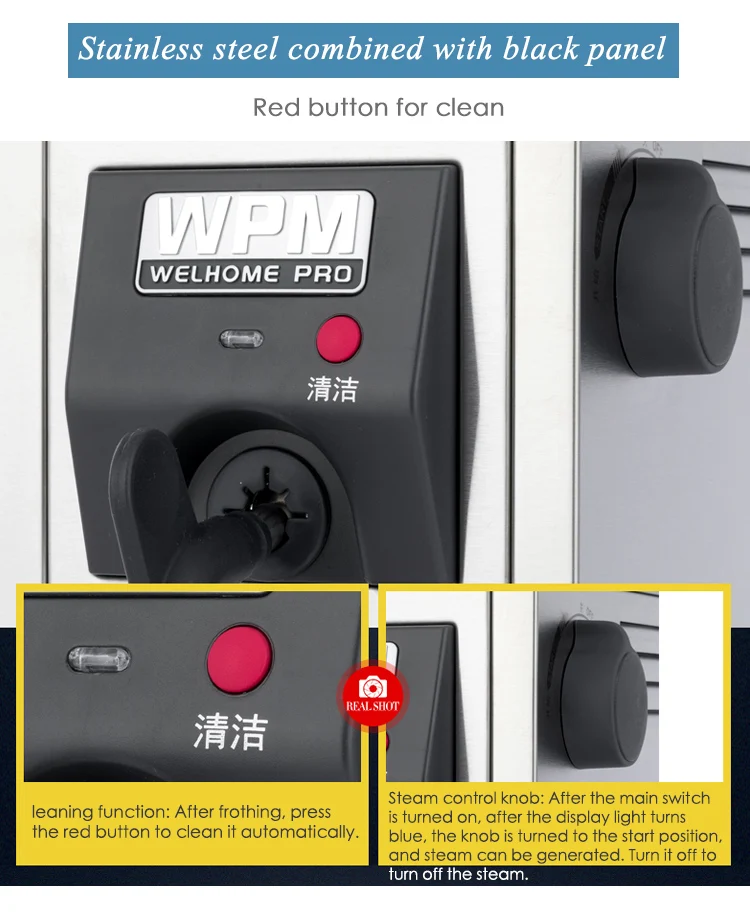 Stainless steel combined with black panel

Red button for clean

WPM
WELHOME PRO

清洁

清洁

REAL SHOT

leaning function: After frothing, press the red button to clean it automatically.

Steam control knob: After the main switch is turned on, after the display light turns blue, the knob is turned to the start position, and steam can be generated. Turn it off to turn off the steam.