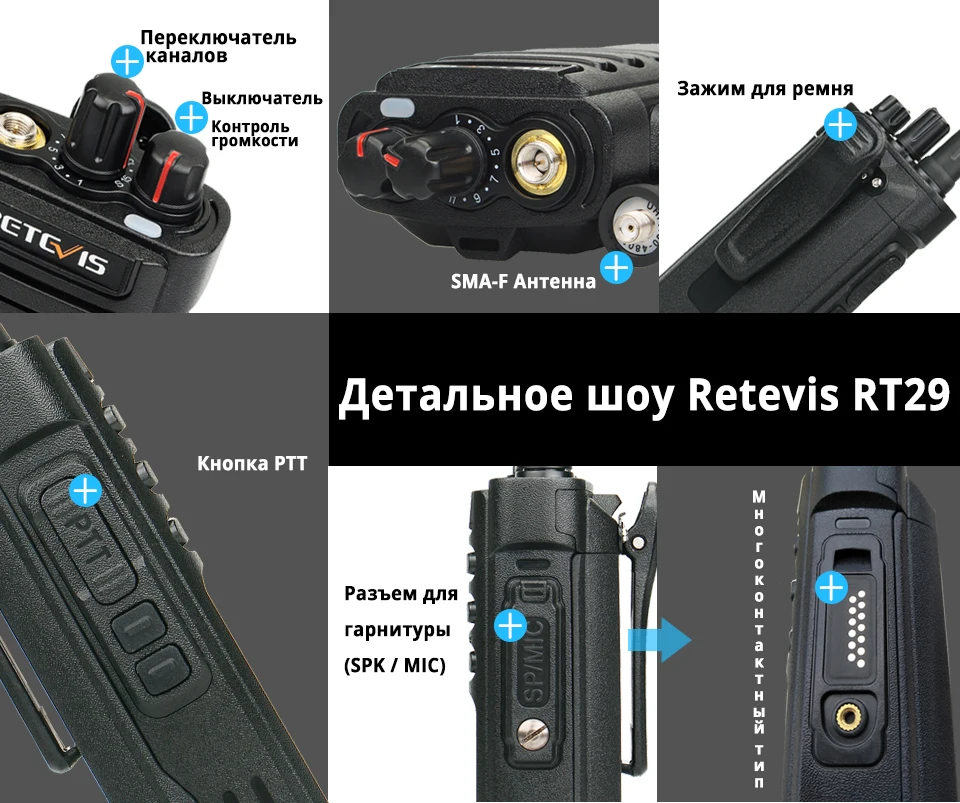 Переключатель каналов

Выключатель

Контроль громкости

RETEVIS

SMA-F Антенна

Зажим для ремня

Детальное шоу Retevis RT29

Кнопка PTT

PTT

Разъем для гарнитуры (SPK / MIC)

SP/MIC

Многоконтактный тип