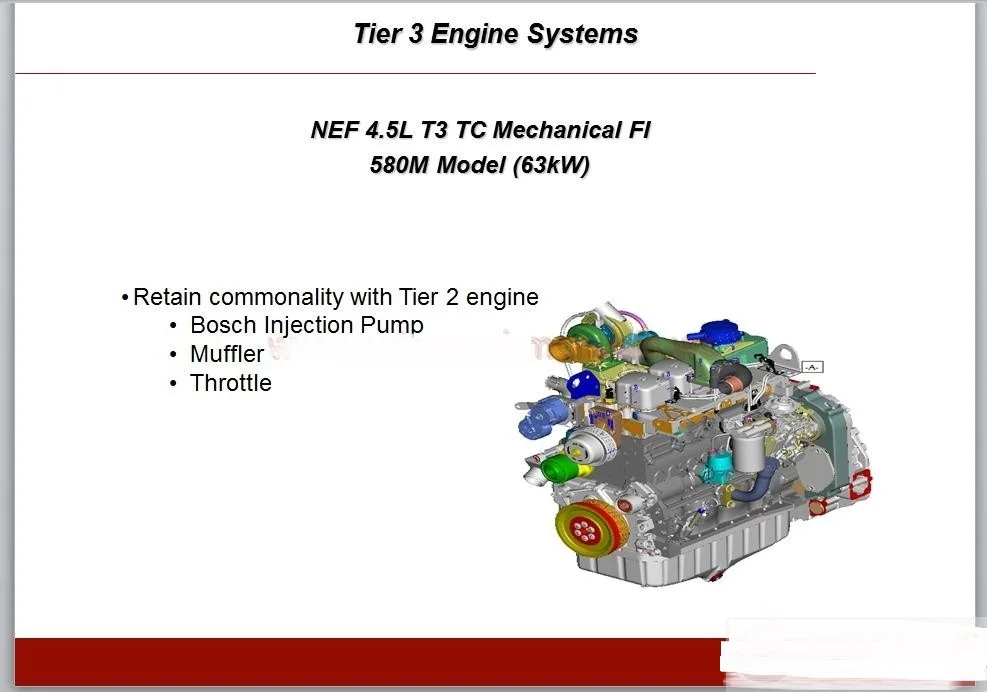 Tier 3 Engine Systems

NEF 4.5L T3 TC Mechanical FI
580M Model (63kW)

• Retain commonality with Tier 2 engine
• Bosch Injection Pump
• Muffler
• Throttle

-A-