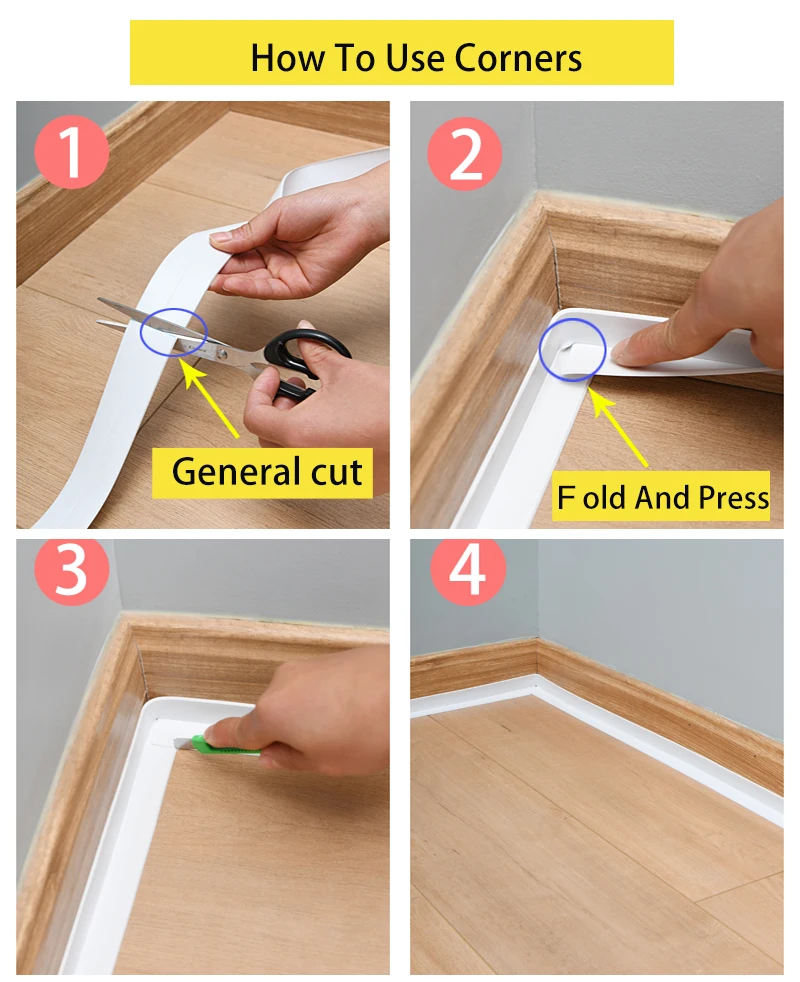 How To Use Corners

1

General cut

2

F old And Press

3

4