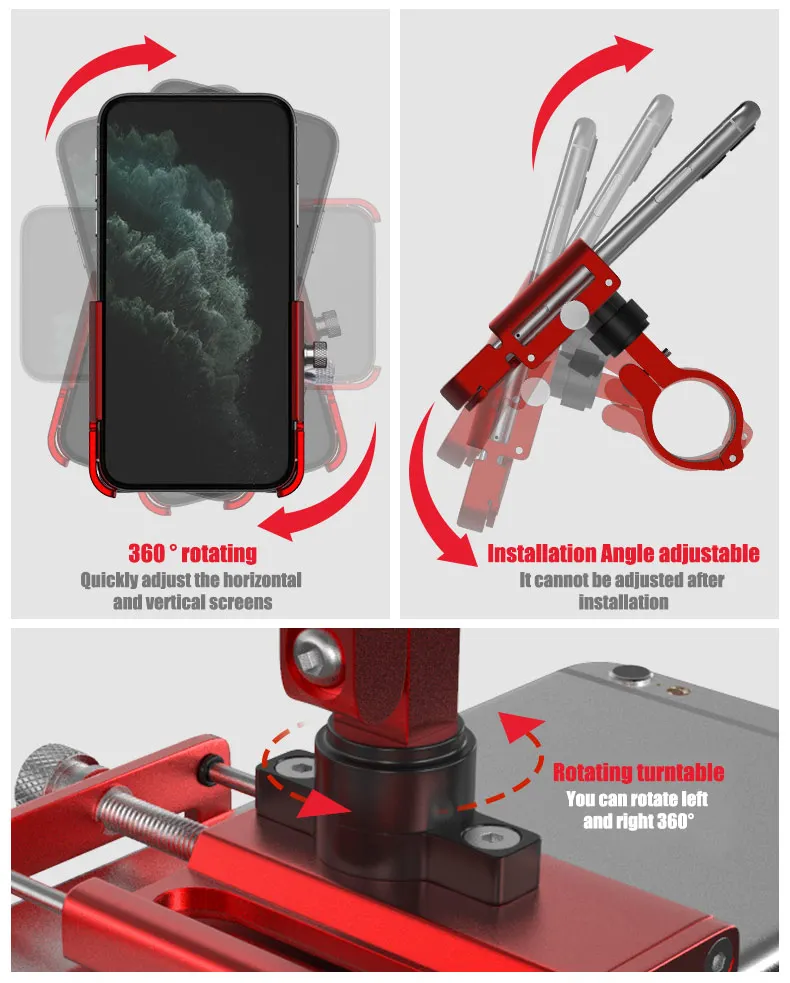 360 ° rotating
Quickly adjust the horizontal and vertical screens

Installation Angle adjustable
It cannot be adjusted after installation

Rotating turntable
You can rotate left and right 360°