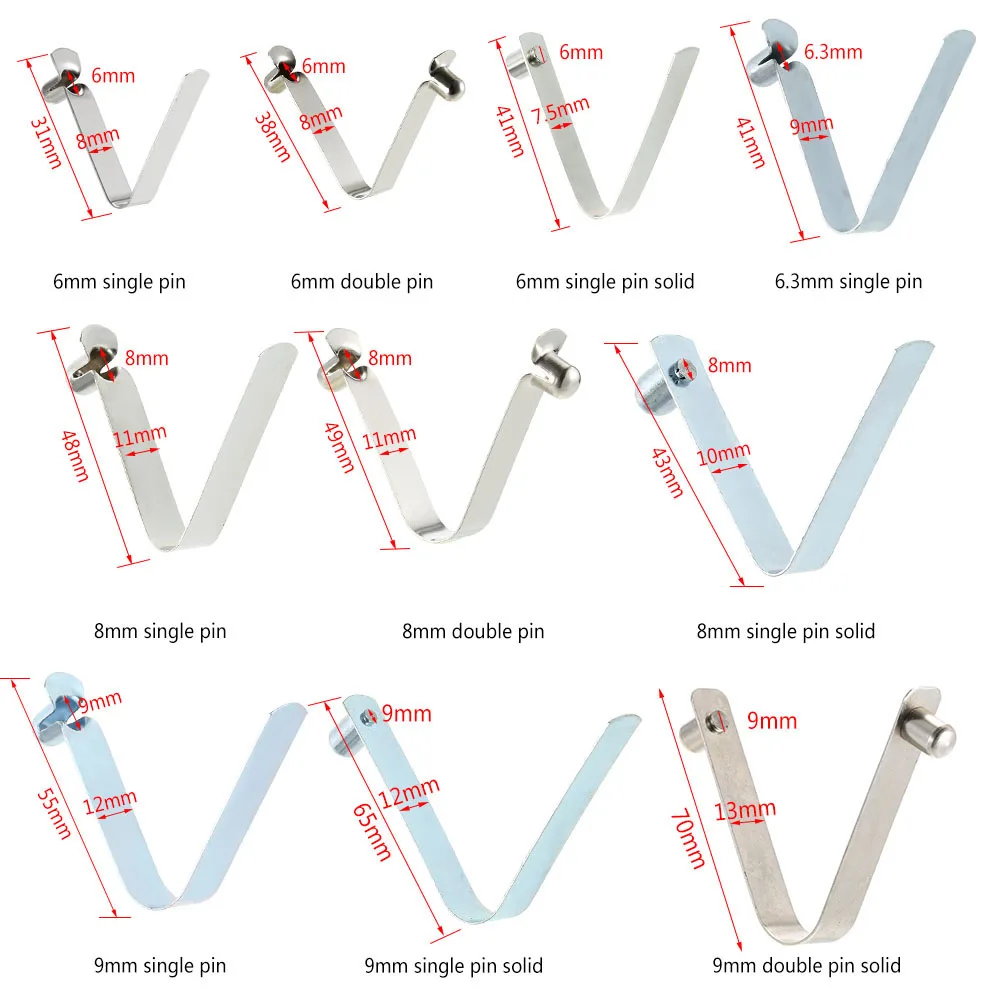 6mm
31mm
8mm
6mm single pin

6mm
38mm
8mm
6mm double pin

6mm
41mm
7.5mm
6mm single pin solid

6.3mm
41mm
9mm
6.3mm single pin

8mm
48mm
11mm
8mm single pin

8mm
49mm
11mm
8mm double pin

8mm
43mm
10mm
8mm single pin solid

9mm
55mm
12mm
9mm single pin

9mm
65mm
12mm
9mm single pin solid

9mm
70mm
13mm
9mm double pin solid