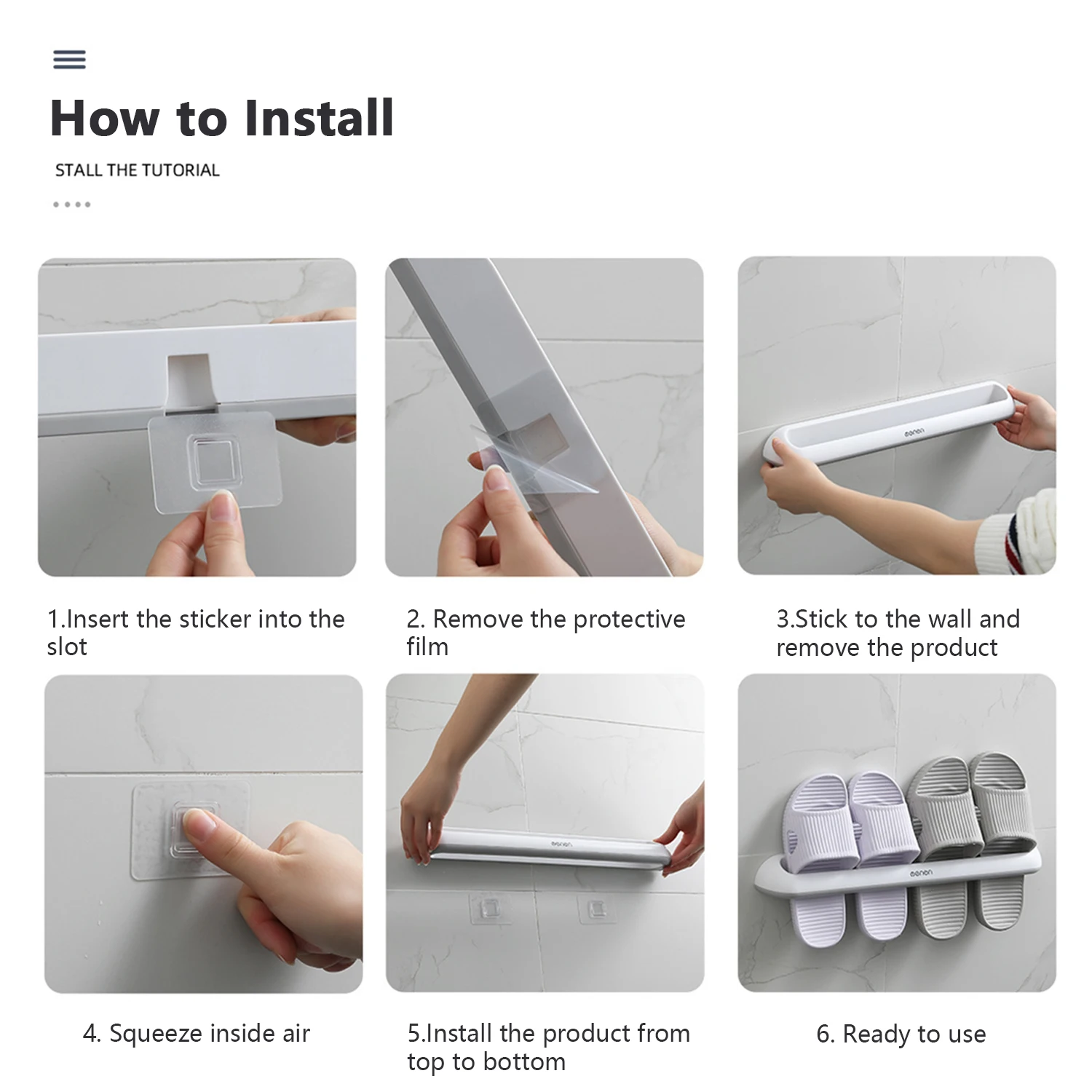 How to Install

STALL THE TUTORIAL

1.Insert the sticker into the slot

2. Remove the protective film

3.Stick to the wall and remove the product

4. Squeeze inside air

5.Install the product from top to bottom

6. Ready to use