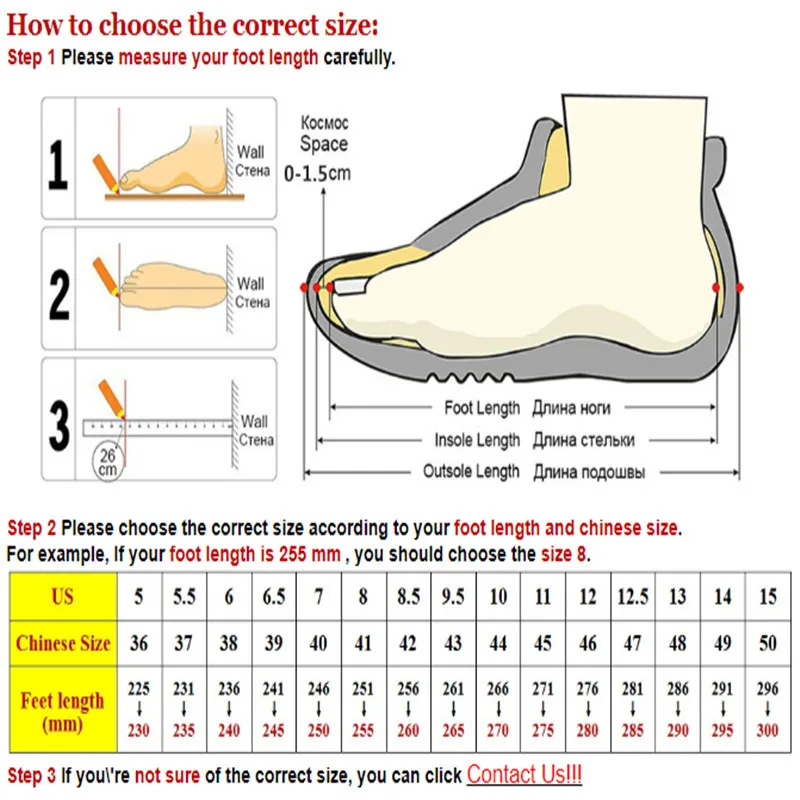 How to choose the correct size:
Step 1 Please measure your foot length carefully.

1 Wall Стена
2 Wall Стена
3 Wall Стена 26 cm

Космос Space 0-1.5cm

Foot Length Длина ноги
Insole Length Длина стельки
Outsole Length Длина подошвы

Step 2 Please choose the correct size according to your foot length and chinese size.
For example, If your foot length is 255 mm , you should choose the size 8.

| US | 5 | 5.5 | 6 | 6.5 | 7 | 8 | 8.5 | 9.5 | 10 | 11 | 12 | 12.5 | 13 | 14 | 15 |
|---|---|---|---|---|---|---|---|---|---|---|---|---|---|---|---|
| Chinese Size | 36 | 37 | 38 | 39 | 40 | 41 | 42 | 43 | 44 | 45 | 46 | 47 | 48 | 49 | 50 |
| Feet length (mm) | 225 ↓ 230 | 231 ↓ 235 | 236 ↓ 240 | 241 ↓ 245 | 246 ↓ 250 | 251 ↓ 255 | 256 ↓ 260 | 261 ↓ 265 | 266 ↓ 270 | 271 ↓ 275 | 276 ↓ 280 | 281 ↓ 285 | 286 ↓ 290 | 291 ↓ 295 | 296 ↓ 300 |

Step 3 If you\'re not sure of the correct size, you can click Contact Us!!!