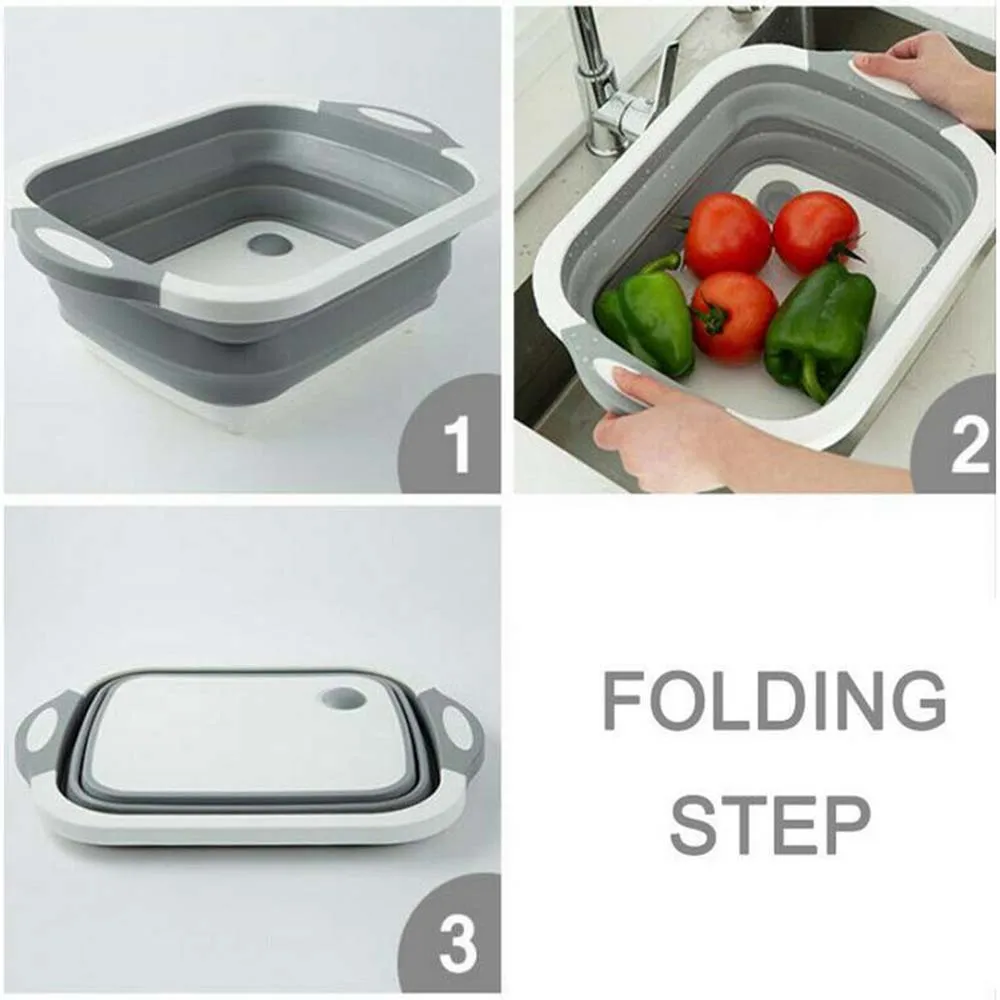 1

2

3

FOLDING STEP