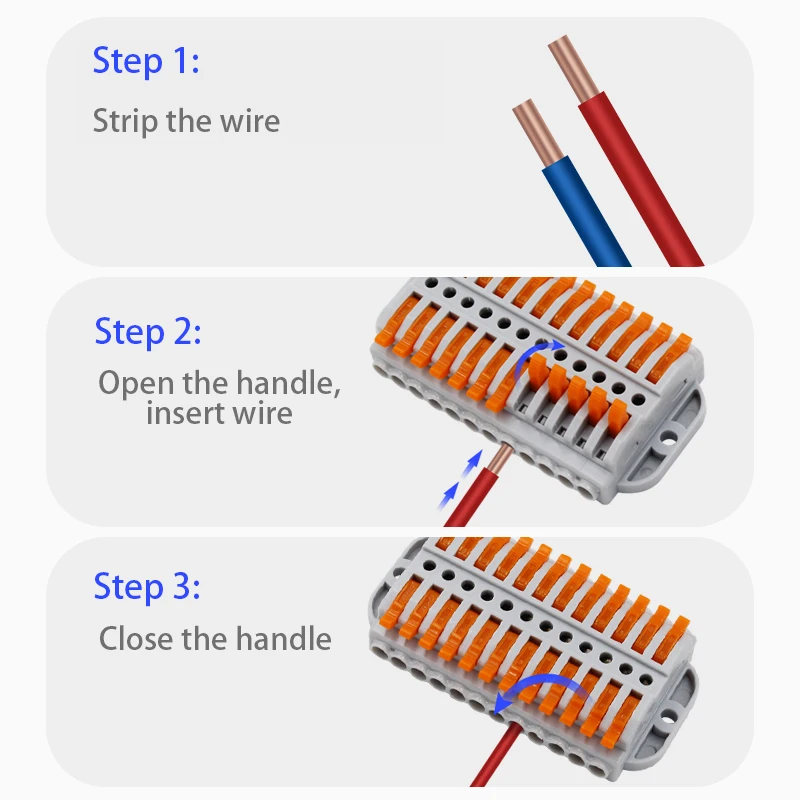 Step 1:
Strip the wire

Step 2:
Open the handle, insert wire

Step 3:
Close the handle