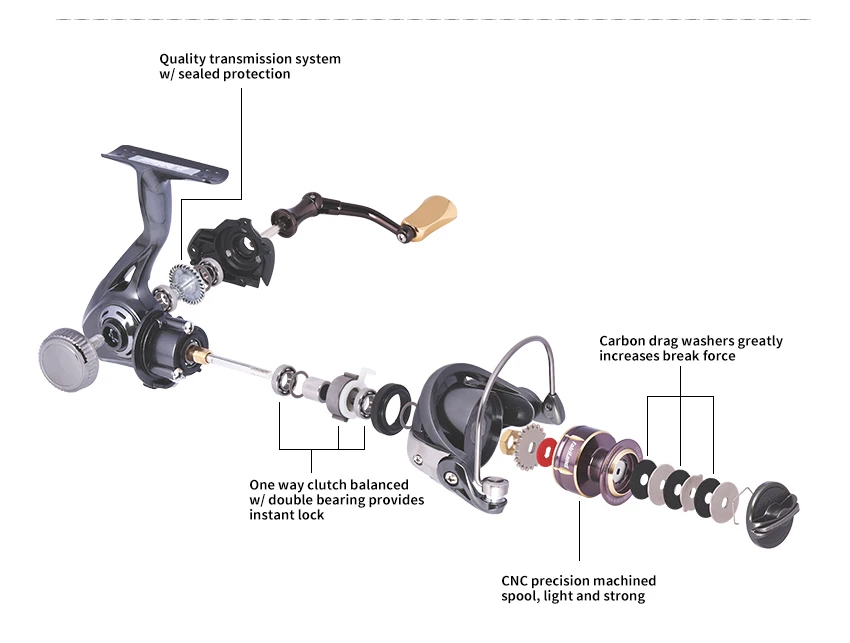 Quality transmission system
w/ sealed protection

Carbon drag washers greatly
increases break force

One way clutch balanced
w/ double bearing provides
instant lock

CNC precision machined
spool, light and strong