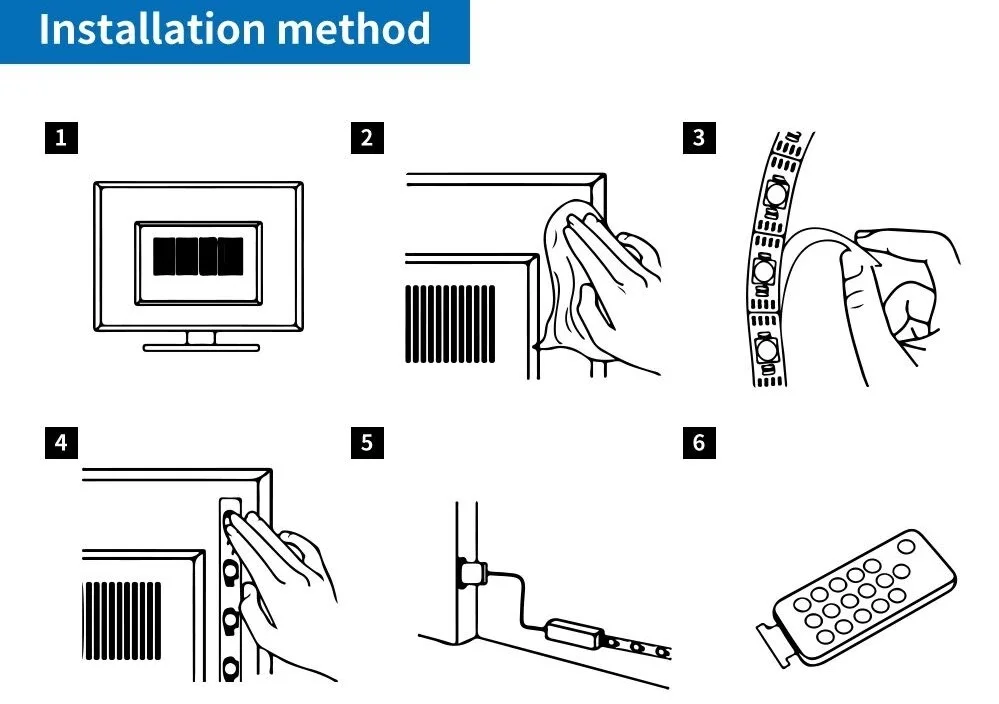 Installation method

1

2

3

4

5

6