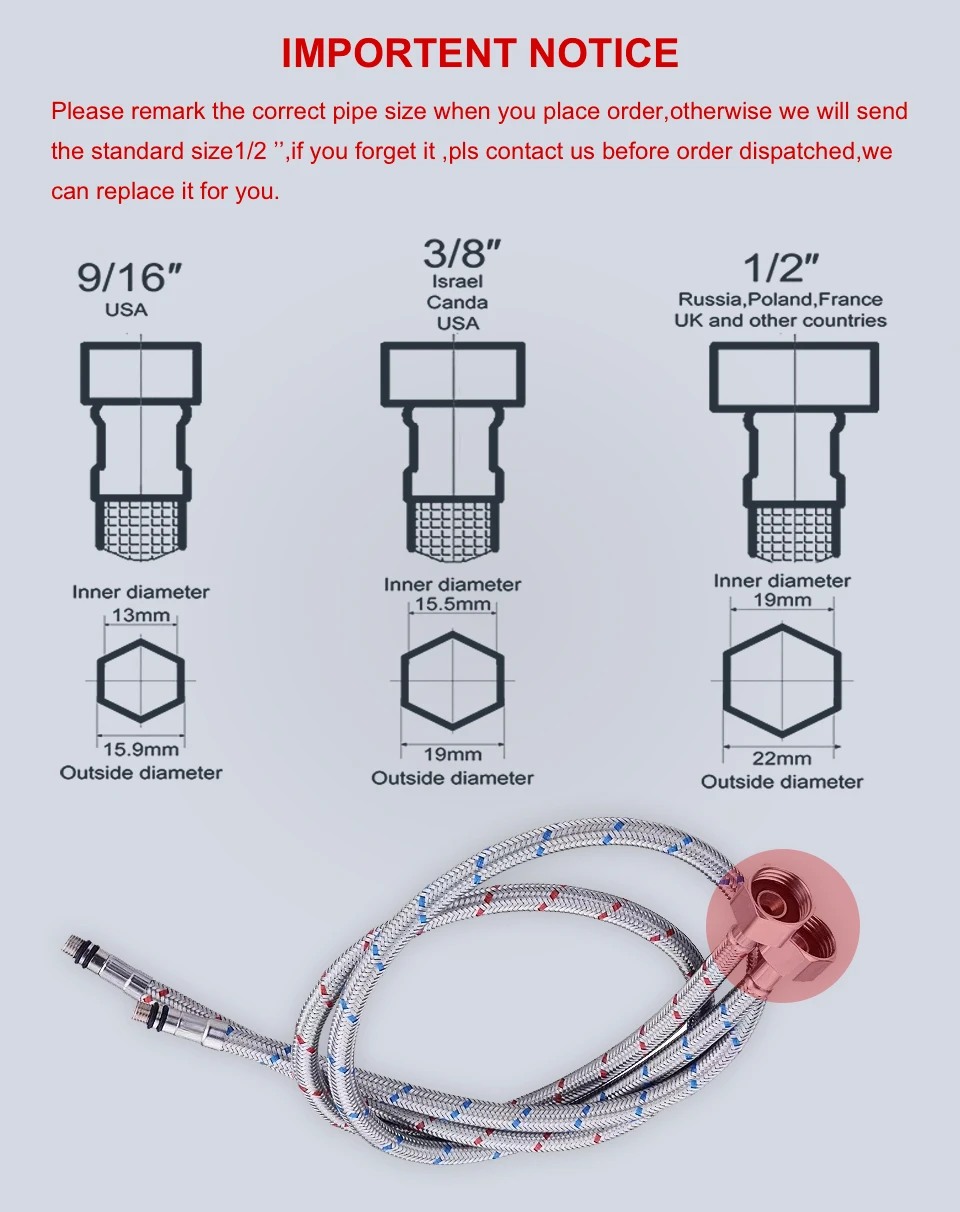 IMPORTENT NOTICE

Please remark the correct pipe size when you place order,otherwise we will send the standard size1/2 ’’,if you forget it ,pls contact us before order dispatched,we can replace it for you.

9/16″
USA

Inner diameter
13mm

15.9mm
Outside diameter

3/8″
Israel
Canda
USA

Inner diameter
15.5mm

19mm
Outside diameter

1/2″
Russia,Poland,France
UK and other countries

Inner diameter
19mm

22mm
Outside diameter