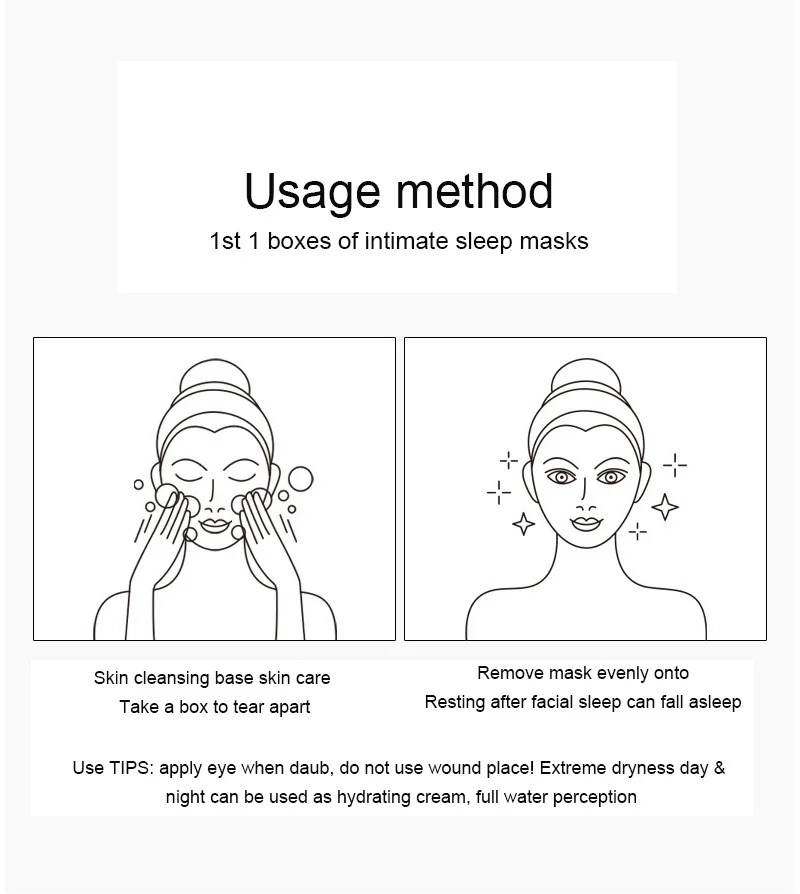 Usage method
1st 1 boxes of intimate sleep masks

Skin cleansing base skin care
Take a box to tear apart

Remove mask evenly onto
Resting after facial sleep can fall asleep

Use TIPS: apply eye when daub, do not use wound place! Extreme dryness day & night can be used as hydrating cream, full water perception