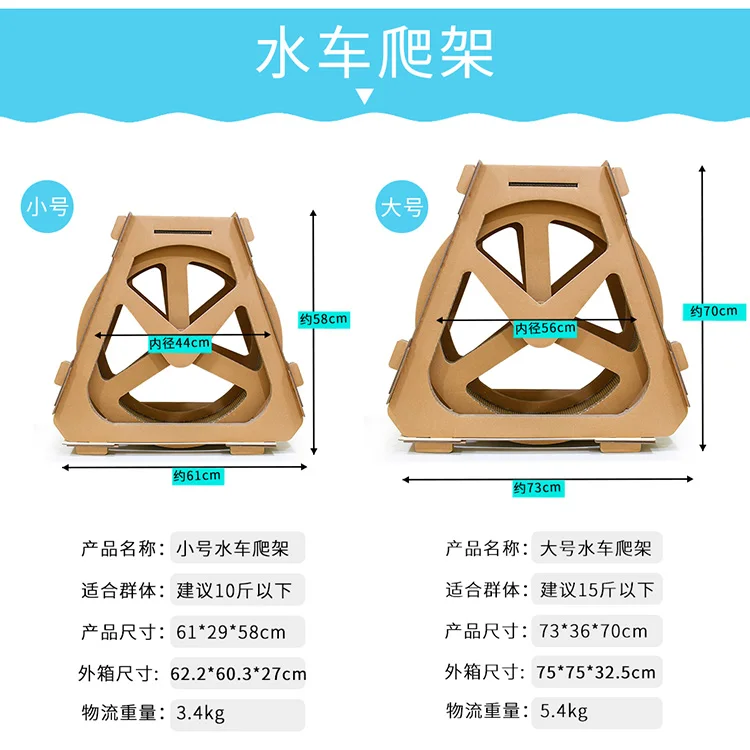 水车爬架

小号

内径44cm

约58cm

约61cm

大号

内径56cm

约70cm

约73cm

产品名称：小号水车爬架
适合群体：建议10斤以下
产品尺寸：61*29*58cm
外箱尺寸：62.2*60.3*27cm
物流重量：3.4kg

产品名称：大号水车爬架
适合群体：建议15斤以下
产品尺寸：73*36*70cm
外箱尺寸：75*75*32.5cm
物流重量：5.4kg