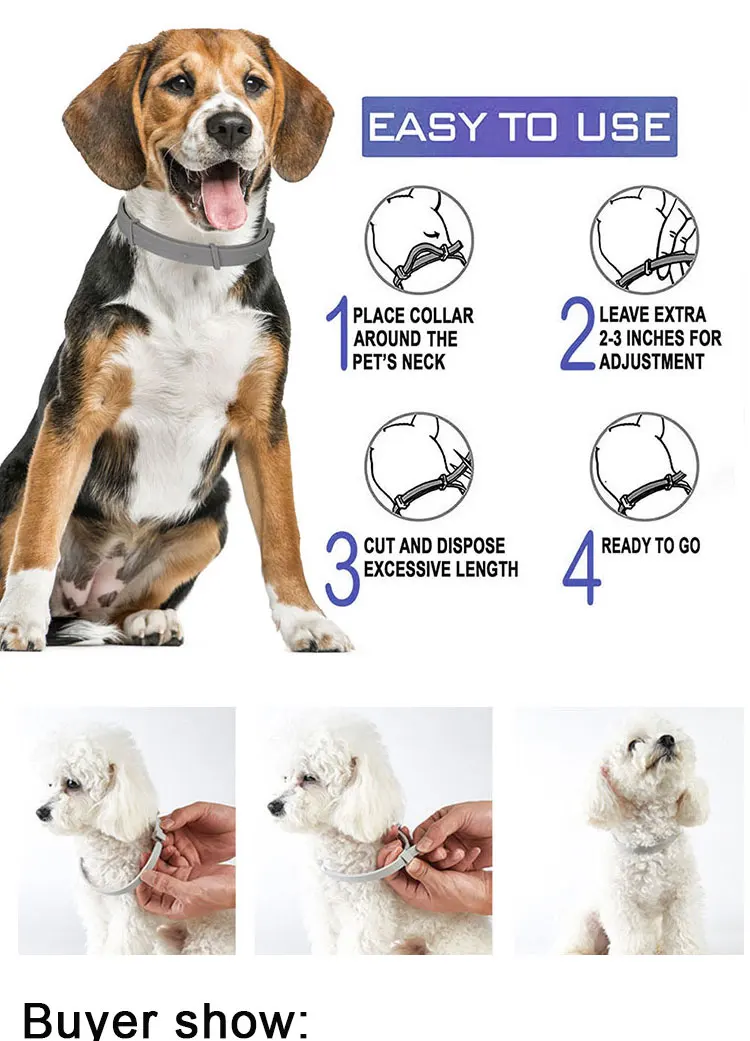 EASY TO USE

1 PLACE COLLAR AROUND THE PET'S NECK

2 LEAVE EXTRA 2-3 INCHES FOR ADJUSTMENT

3 CUT AND DISPOSE EXCESSIVE LENGTH

4 READY TO GO

Buyer show: