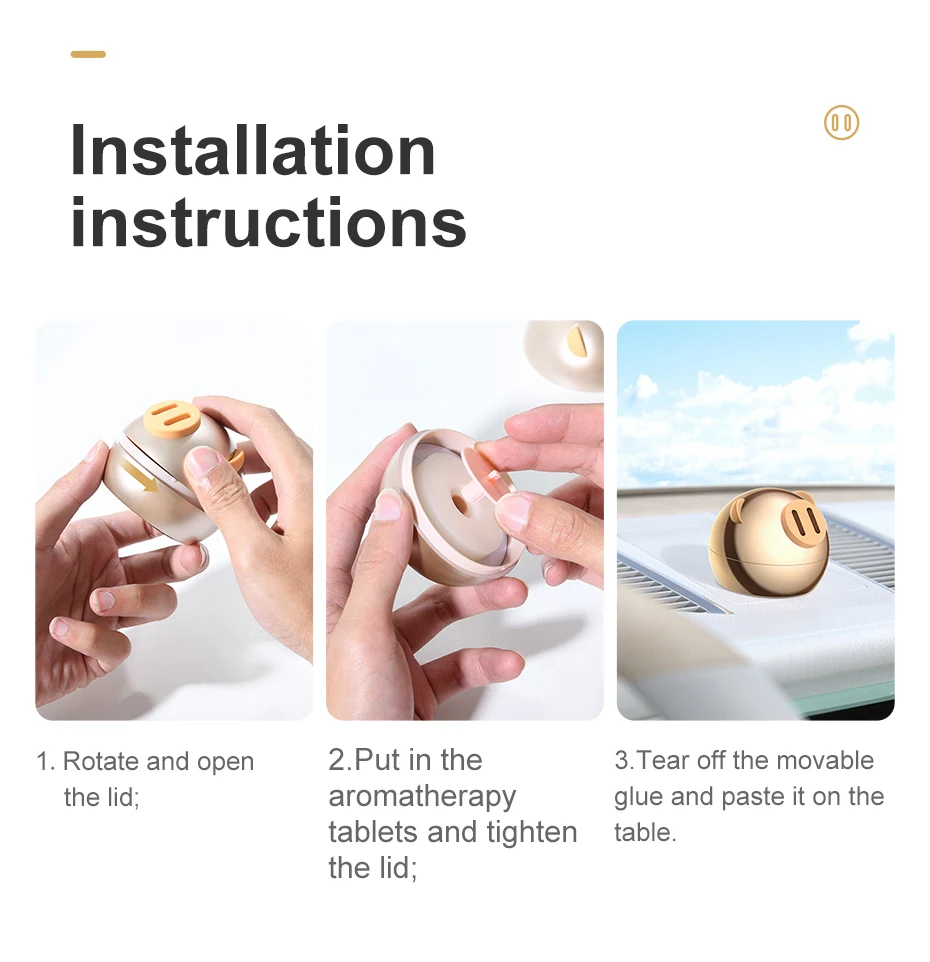 Installation instructions

1. Rotate and open the lid;

2.Put in the aromatherapy tablets and tighten the lid;

3.Tear off the movable glue and paste it on the table.