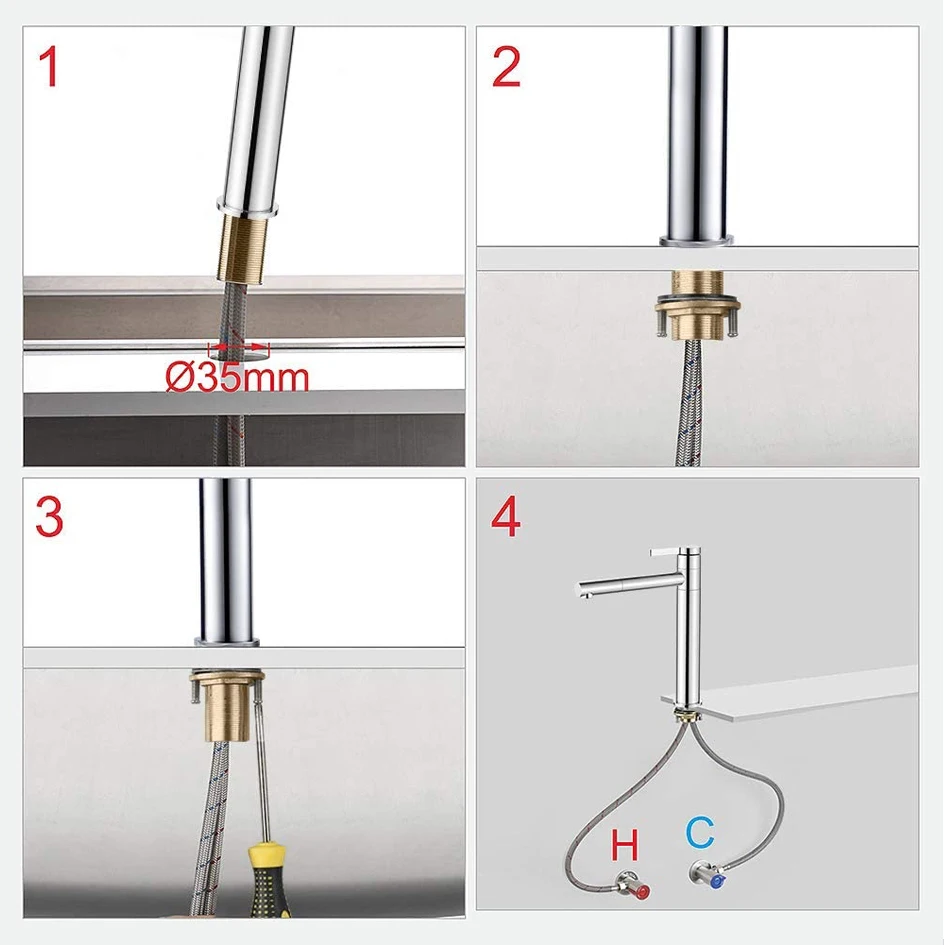 1
Ø35mm
2
3
4
H
C