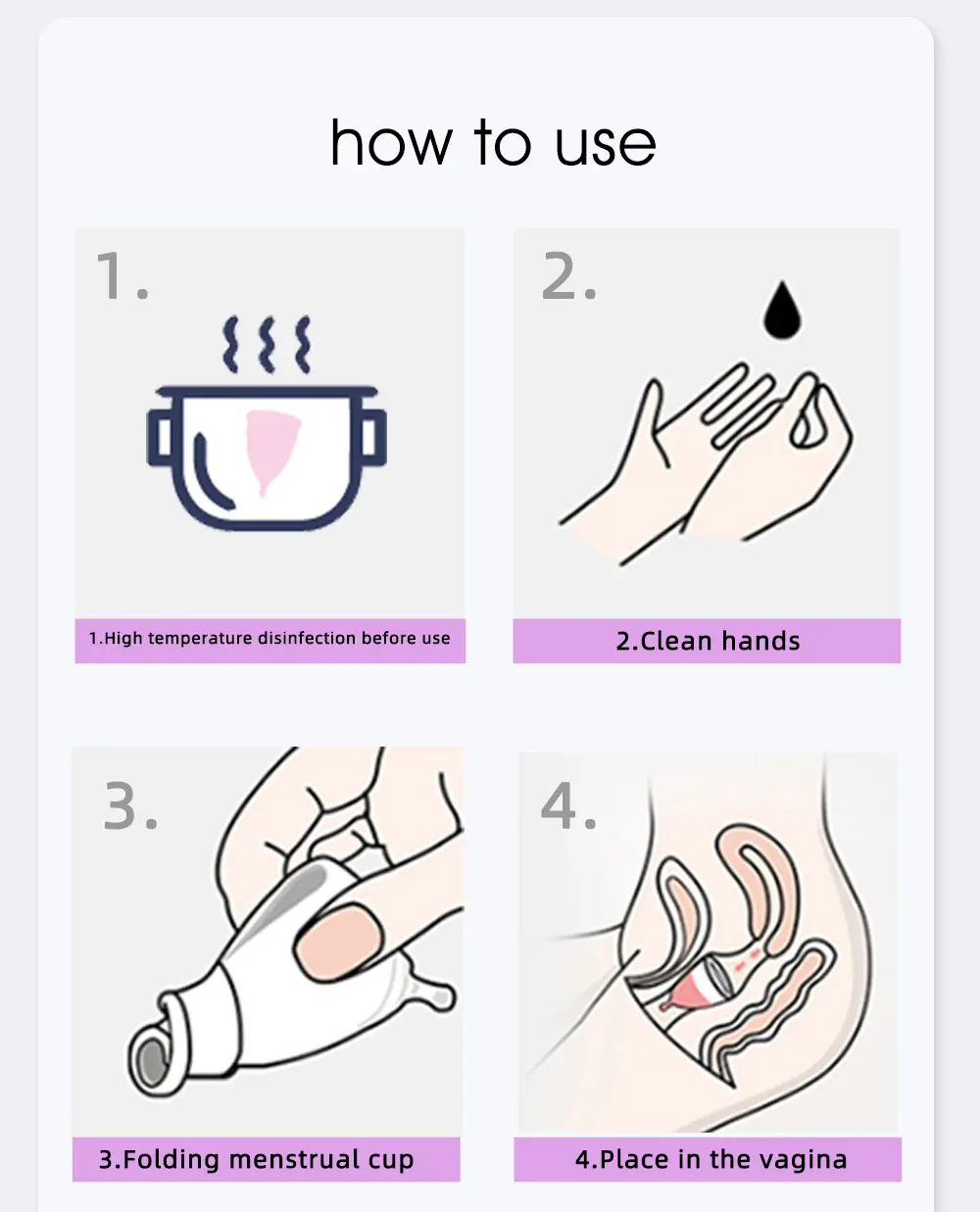 how to use

1.

1.High temperature disinfection before use

2.

2.Clean hands

3.

3.Folding menstrual cup

4.

4.Place in the vagina