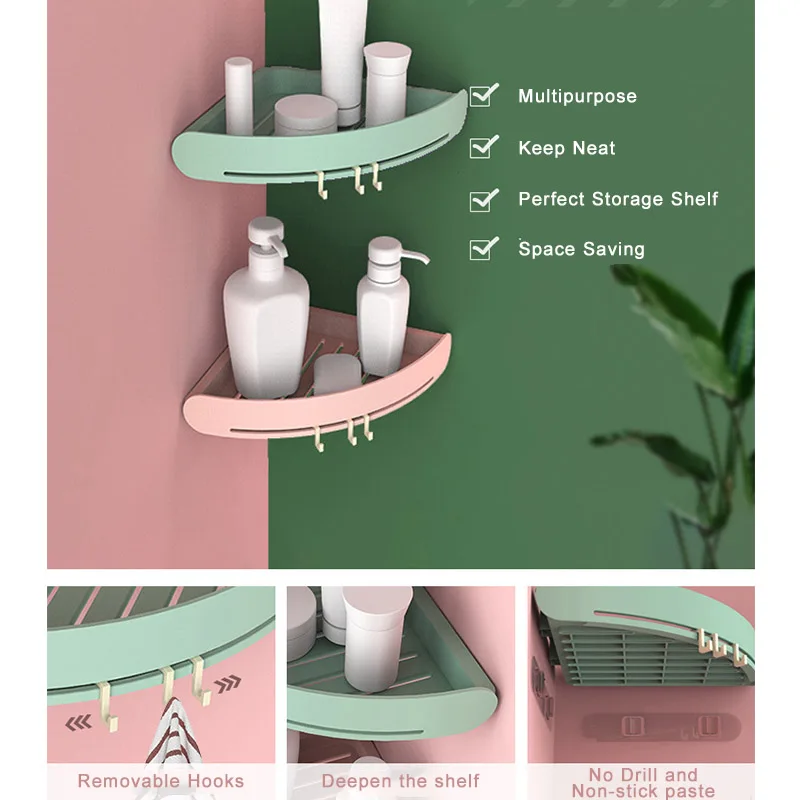 Multipurpose

Keep Neat

Perfect Storage Shelf

Space Saving

Removable Hooks

Deepen the shelf

No Drill and
Non-stick paste