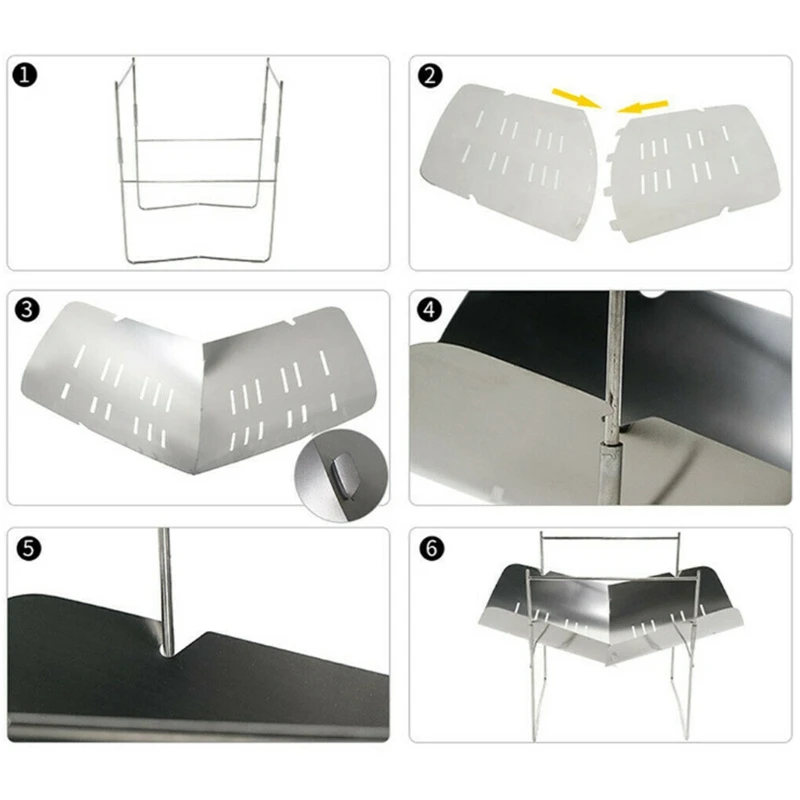 1
2
3
4
5
6