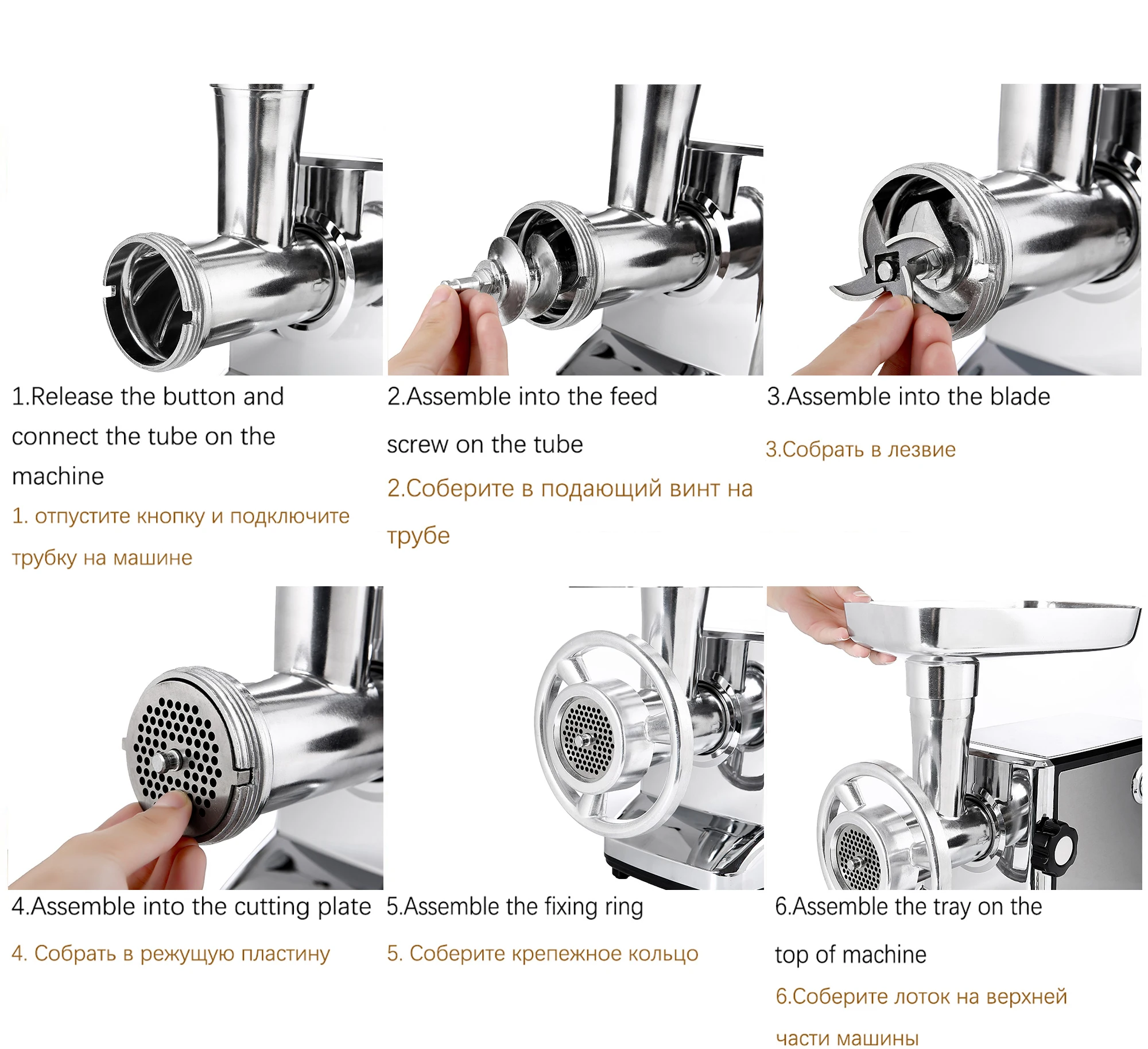 1.Release the button and connect the tube on the machine

1. отпустите кнопку и подключите трубку на машине

2.Assemble into the feed screw on the tube

2.Соберите в подающий винт на трубе

3.Assemble into the blade

3.Собрать в лезвие

4.Assemble into the cutting plate

4. Собрать в режущую пластину

5.Assemble the fixing ring

5. Соберите крепежное кольцо

6.Assemble the tray on the top of machine

6.Соберите лоток на верхней части машины