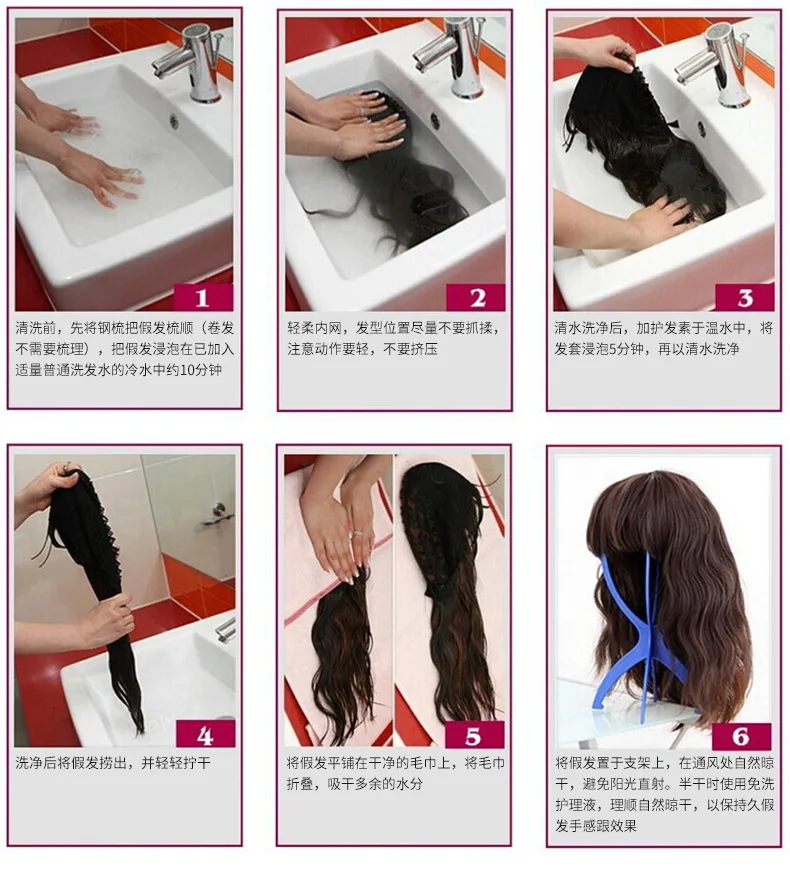 1

清洗前，先将钢梳把假发梳顺（卷发不需要梳理），把假发浸泡在已加入适量普通洗发水的冷水中约10分钟

2

轻柔内网，发型位置尽量不要抓揉，注意动作要轻，不要挤压

3

清水洗净后，加护发素于温水中，将发套浸泡5分钟，再以清水洗净

4

洗净后将假发捞出，并轻轻拧干

5

将假发平铺在干净的毛巾上，将毛巾折叠，吸干多余的水分

6

将假发置于支架上，在通风处自然晾干，避免阳光直射。半干时使用免洗护理液，理顺自然晾干，以保持久假发手感跟效果