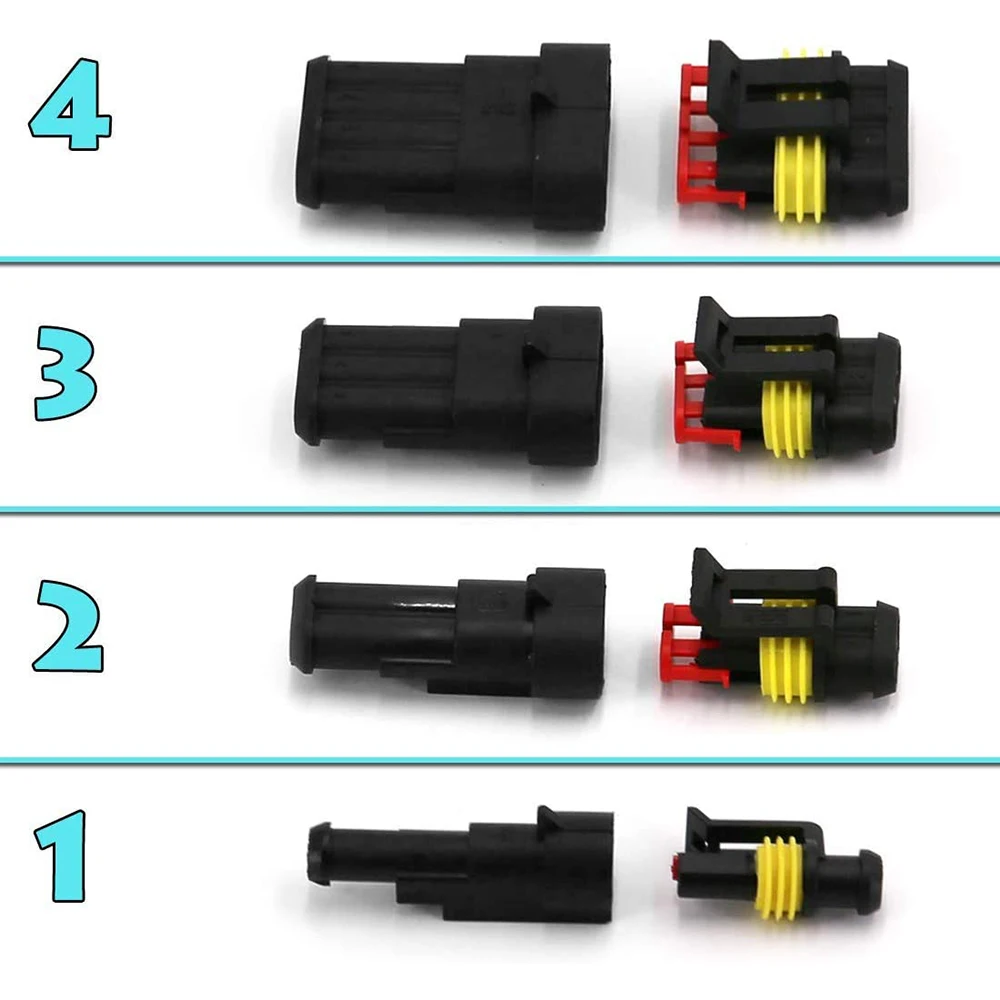 4

3

2

1