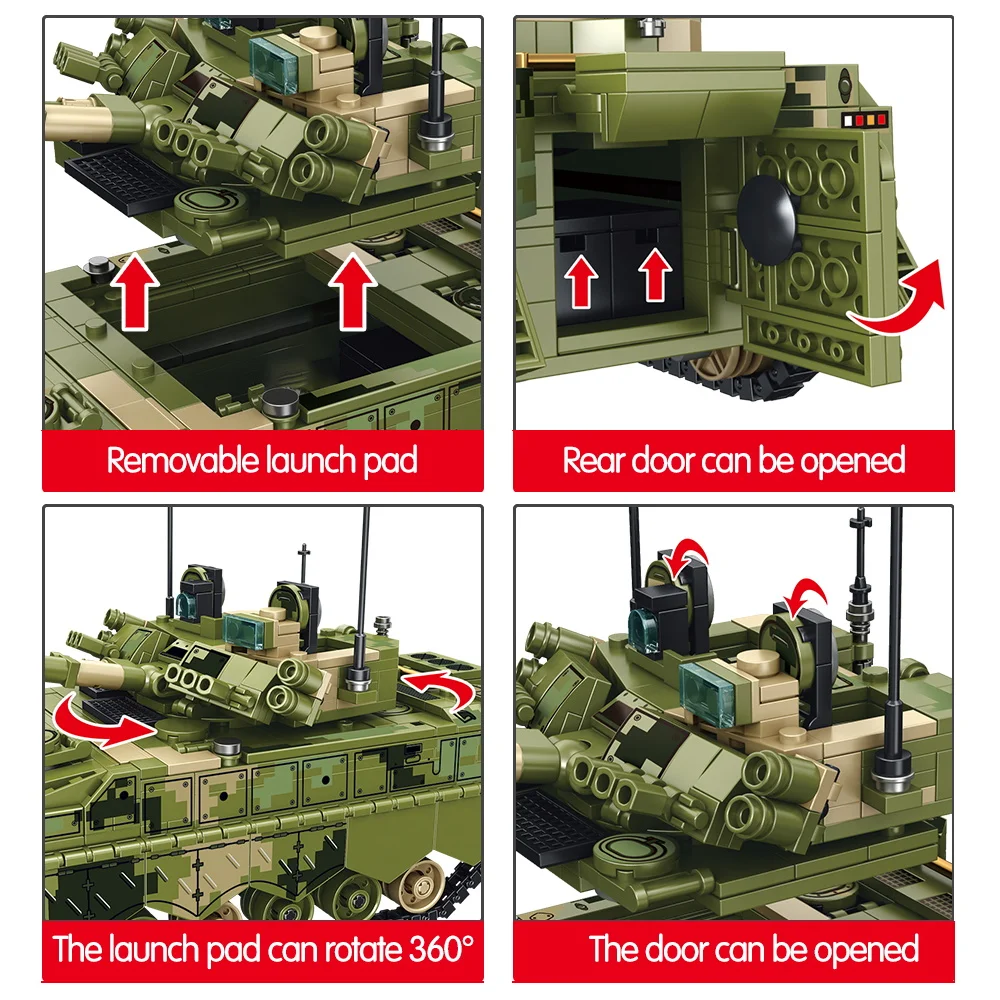 Removable launch pad

Rear door can be opened

The launch pad can rotate 360°

The door can be opened