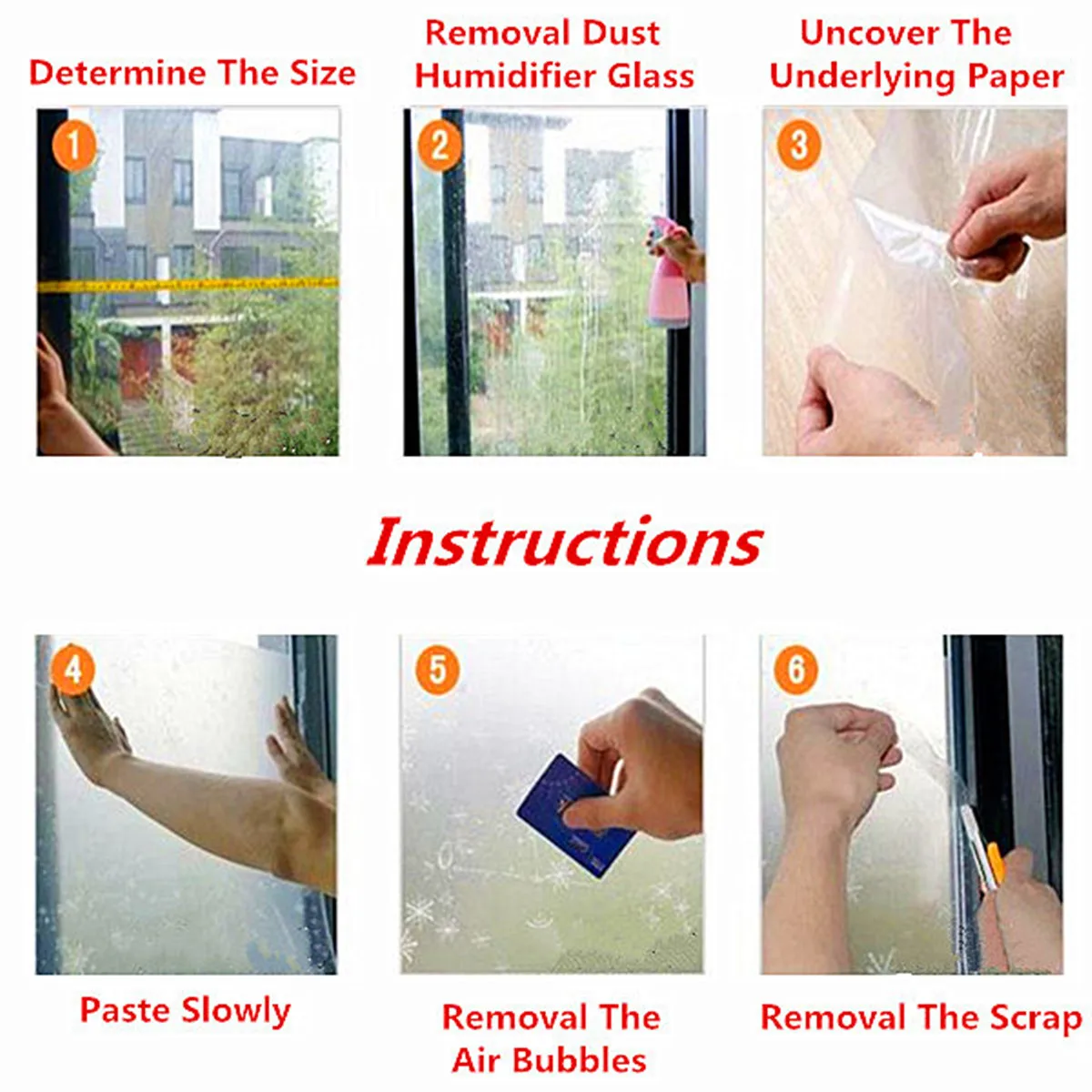 Determine The Size

1

Removal Dust Humidifier Glass

2

Uncover The Underlying Paper

3

Instructions

4

Paste Slowly

5

Removal The Air Bubbles

6

Removal The Scrap