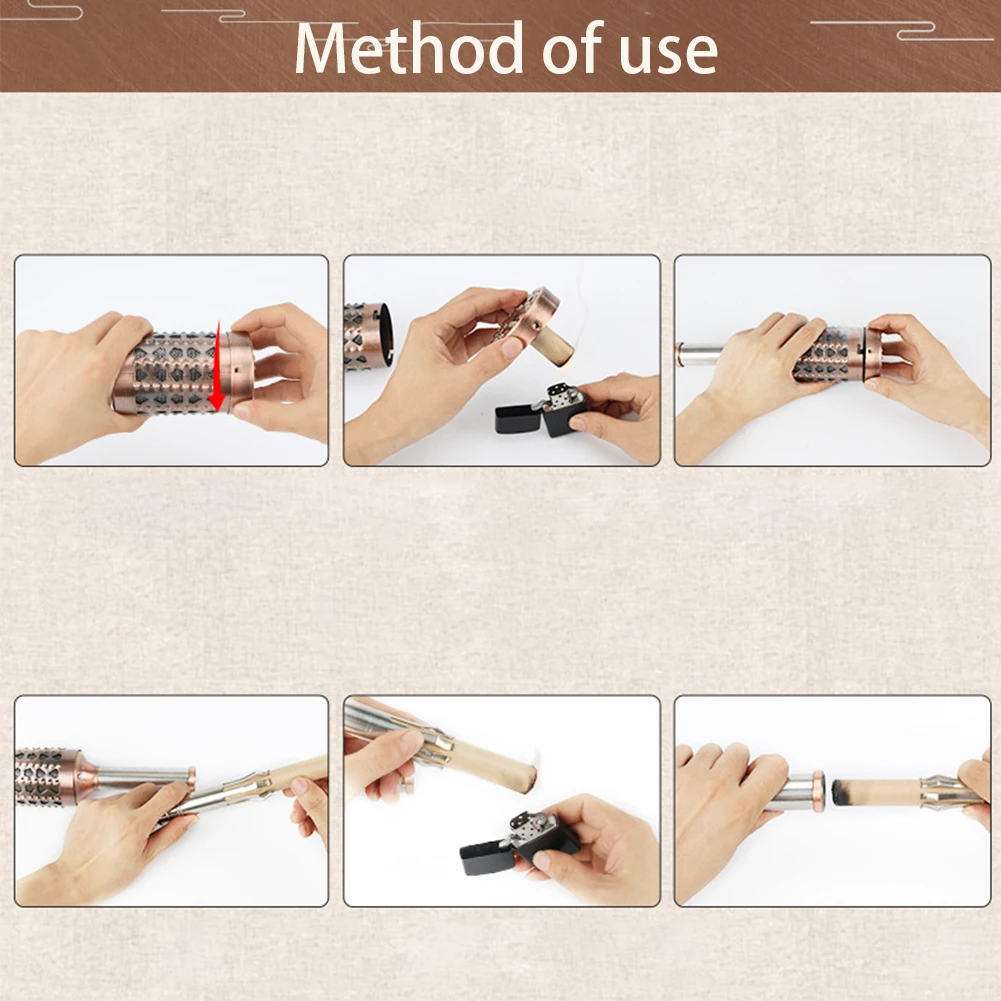 Method of use