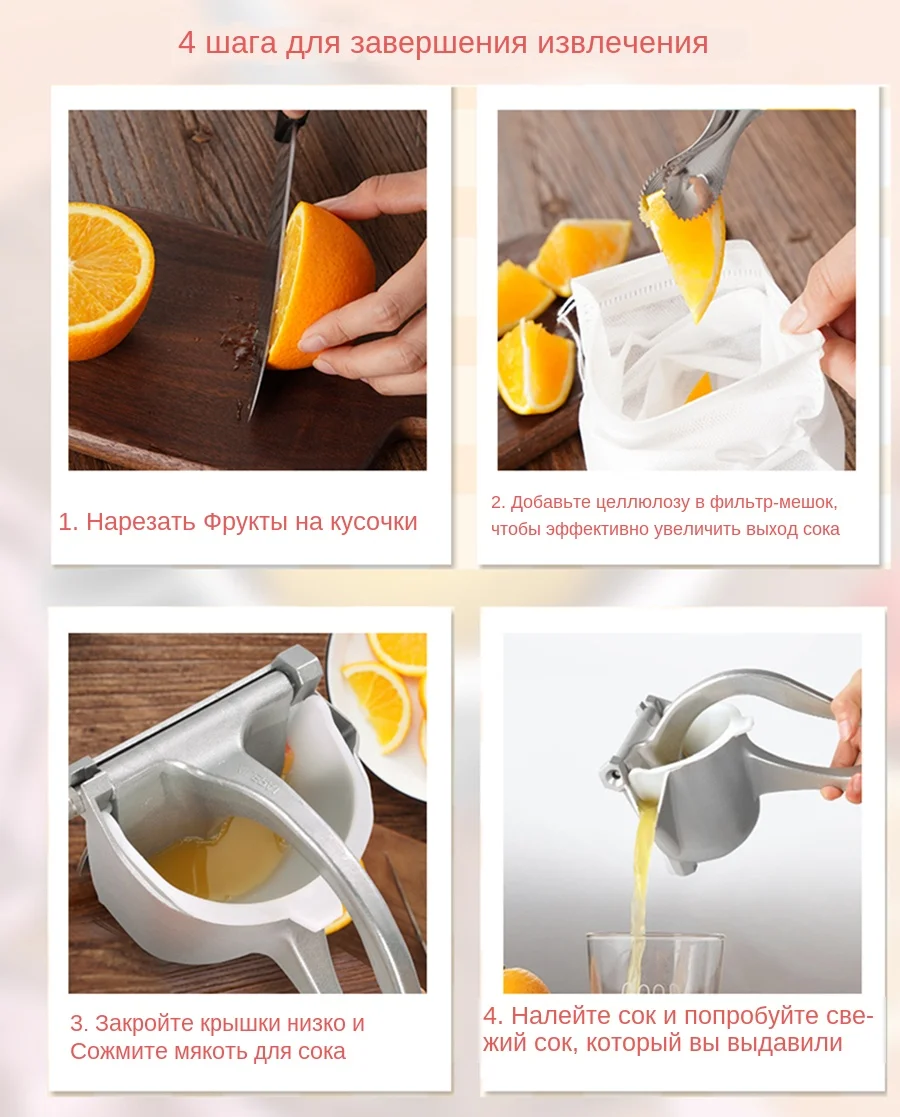 4 шага для завершения извлечения

1. Нарезать Фрукты на кусочки

2. Добавьте целлюлозу в фильтр-мешок, чтобы эффективно увеличить выход сока

3. Закройте крышки низко и Сожмите мякоть для сока

4. Налейте сок и попробуйте свежий сок, который вы выдавили