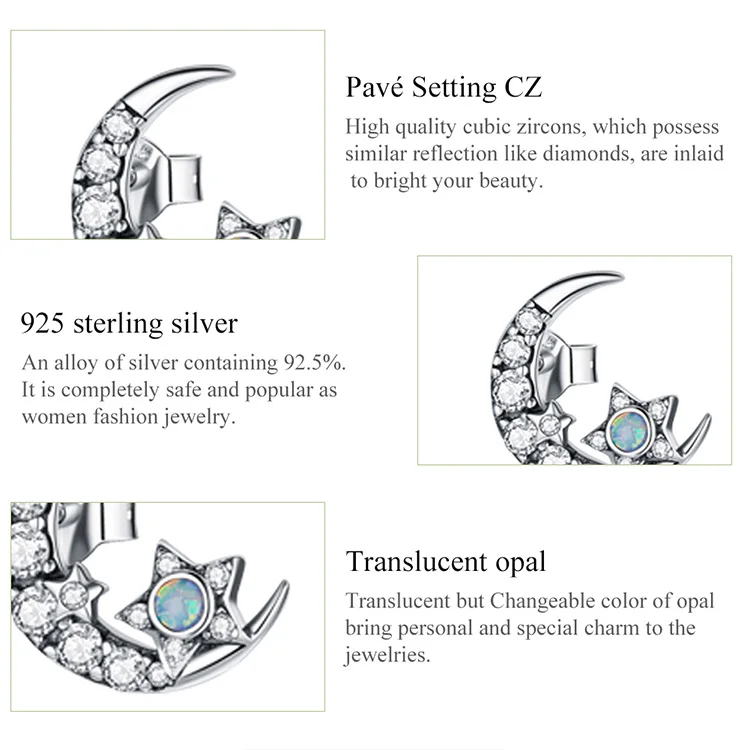 Pavé Setting CZ

High quality cubic zircons, which possess similar reflection like diamonds, are inlaid to bright your beauty.

925 sterling silver

An alloy of silver containing 92.5%. It is completely safe and popular as women fashion jewelry.

Translucent opal

Translucent but Changeable color of opal bring personal and special charm to the jewelries.