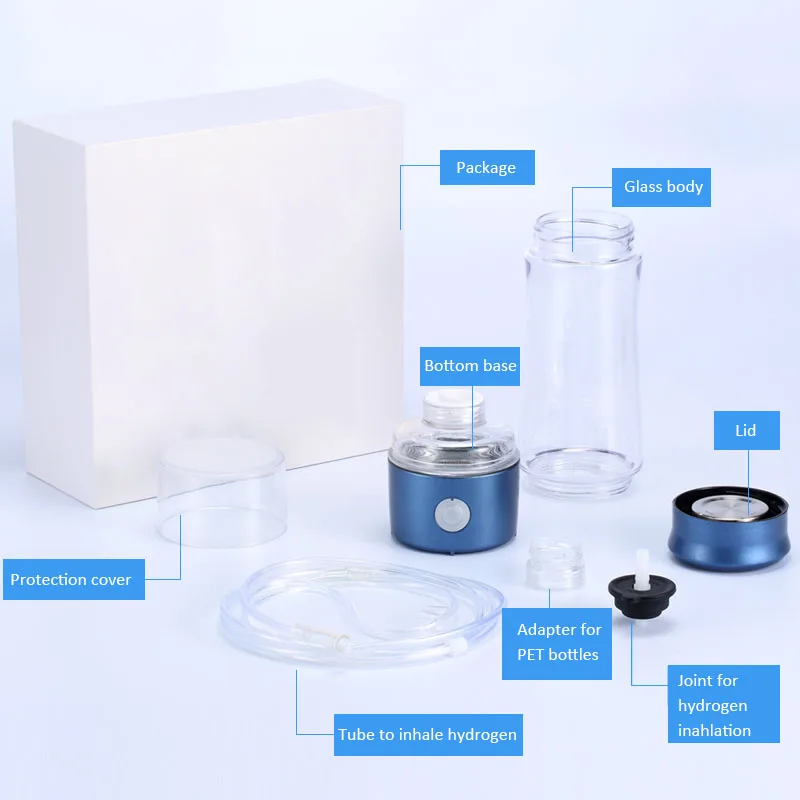 Package

Glass body

Bottom base

Lid

Protection cover

Adapter for PET bottles

Joint for hydrogen inahlation

Tube to inhale hydrogen