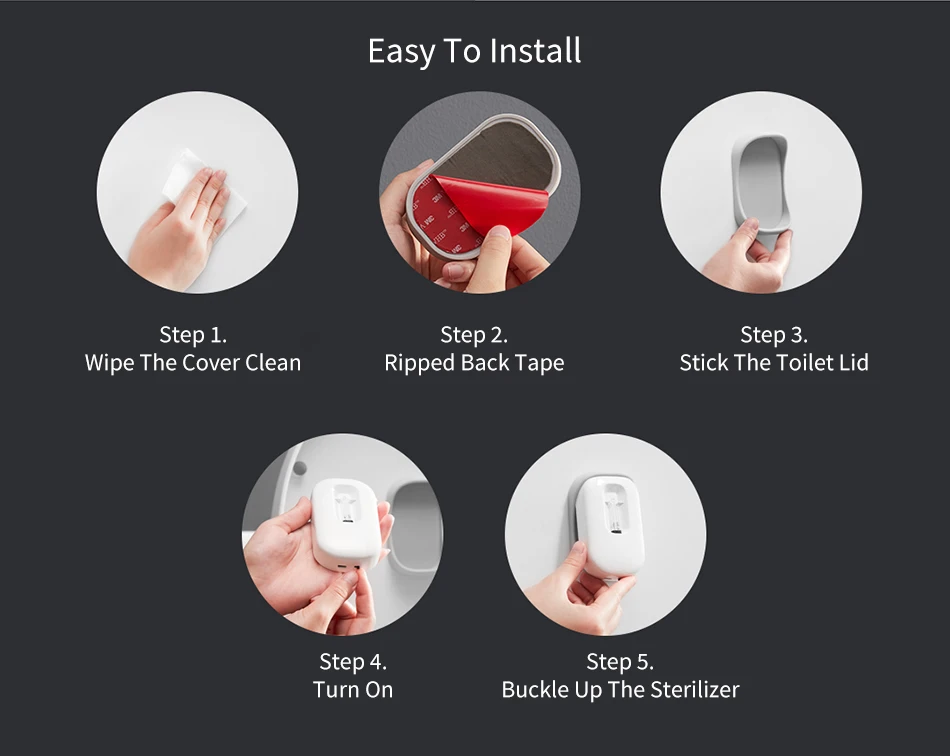 Easy To Install

Step 1.
Wipe The Cover Clean

Step 2.
Ripped Back Tape

Step 3.
Stick The Toilet Lid

Step 4.
Turn On

Step 5.
Buckle Up The Sterilizer